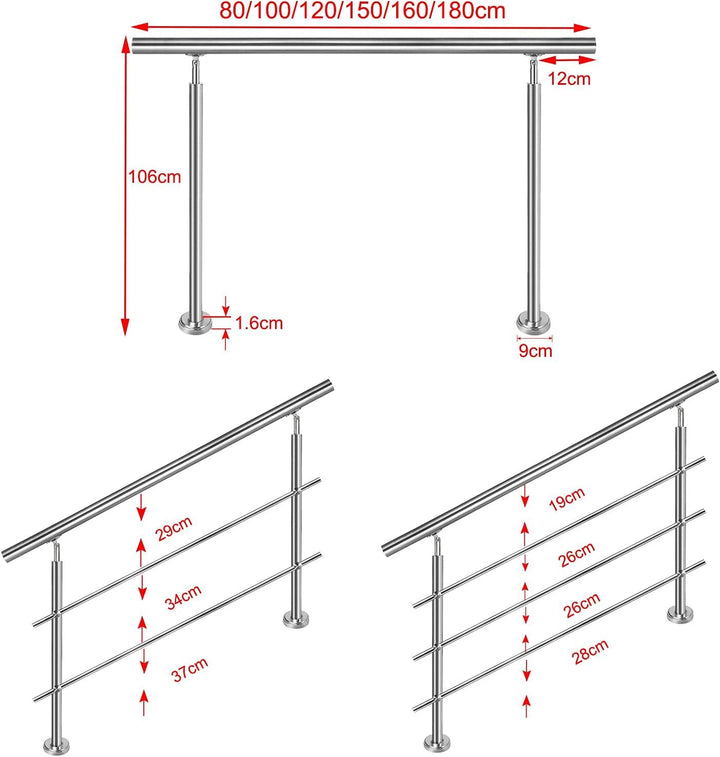 80/100/120/150/160/180cm

12cm

106cm

1.6cm

9cm

29cm

34cm

37cm

19cm

26cm

26cm

28cm