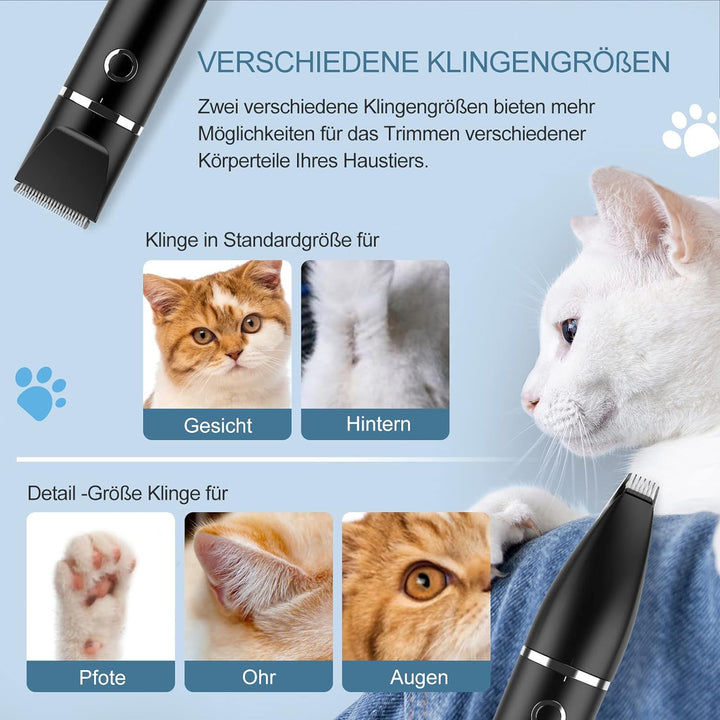 VERSCHIEDENE KLINGENGRÖßEN

Zwei verschiedene Klingengrößen bieten mehr Möglichkeiten für das Trimmen verschiedener Körperteile Ihres Haustiers.

Klinge in Standardgröße für

Gesicht

Hintern

Detail -Größe Klinge für

Pfote

Ohr

Augen