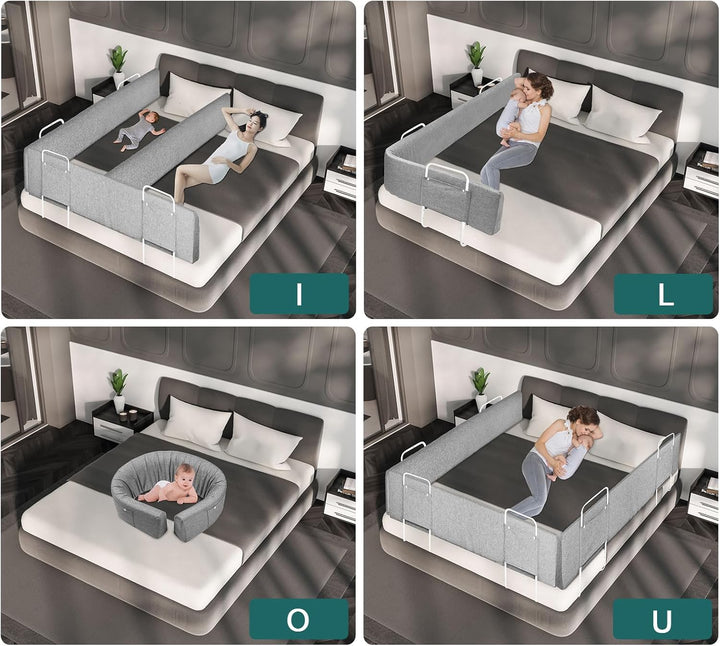 I

L

O

U