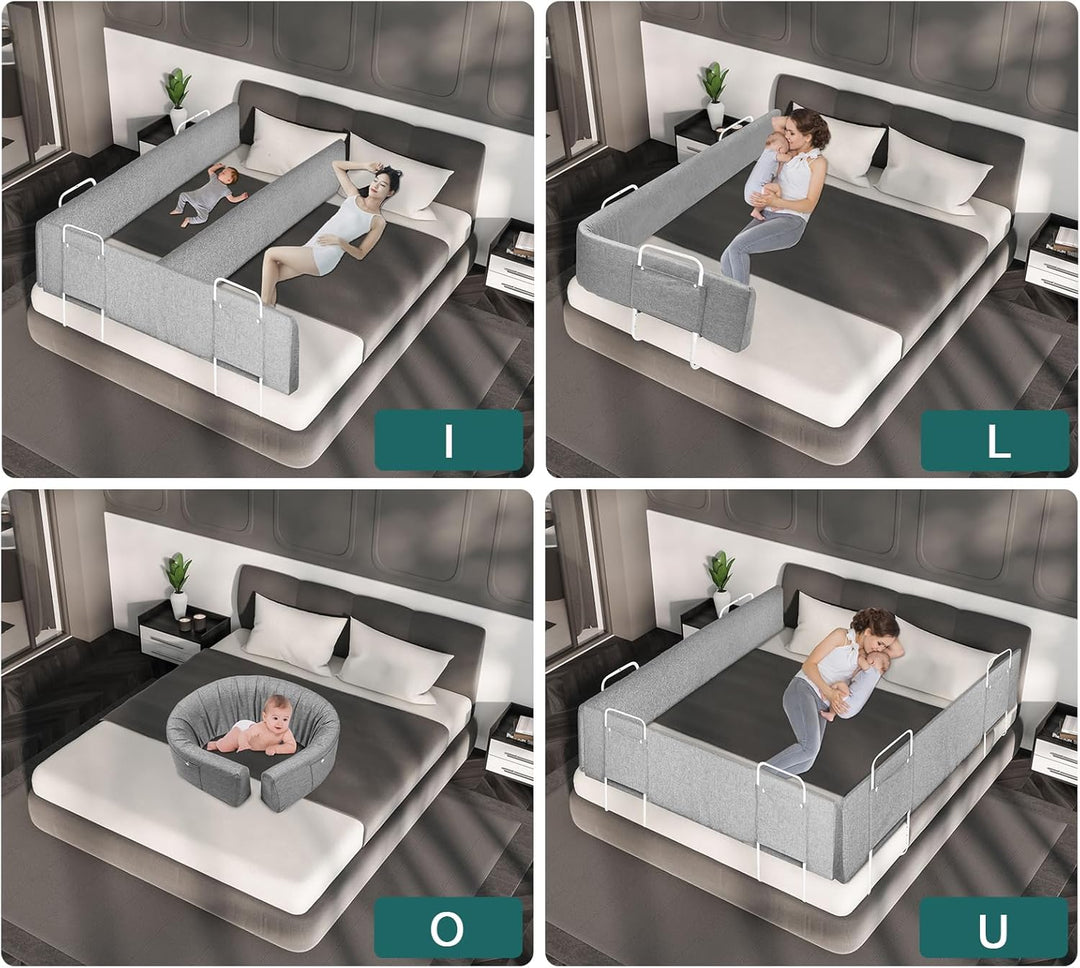 I

L

O

U