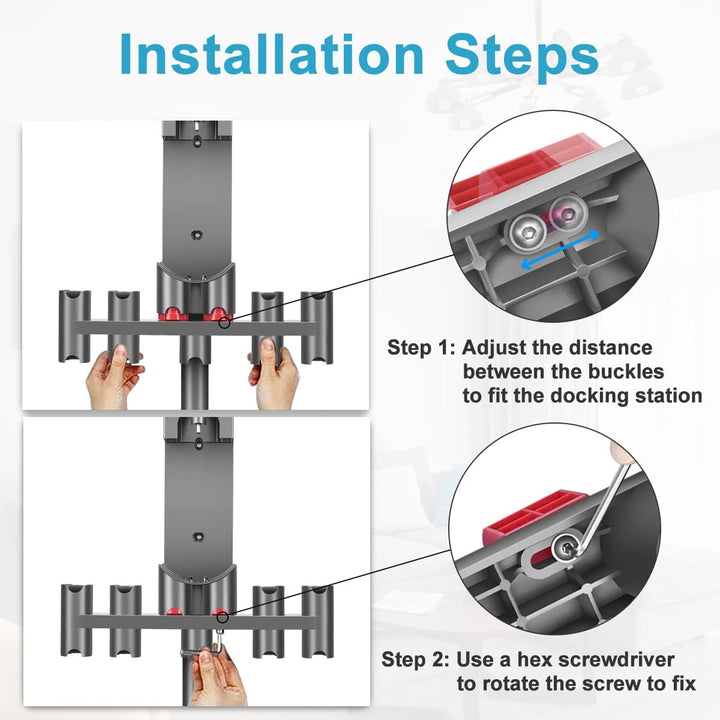 Installation Steps

Step 1: Adjust the distance between the buckles to fit the docking station

Step 2: Use a hex screwdriver to rotate the screw to fix