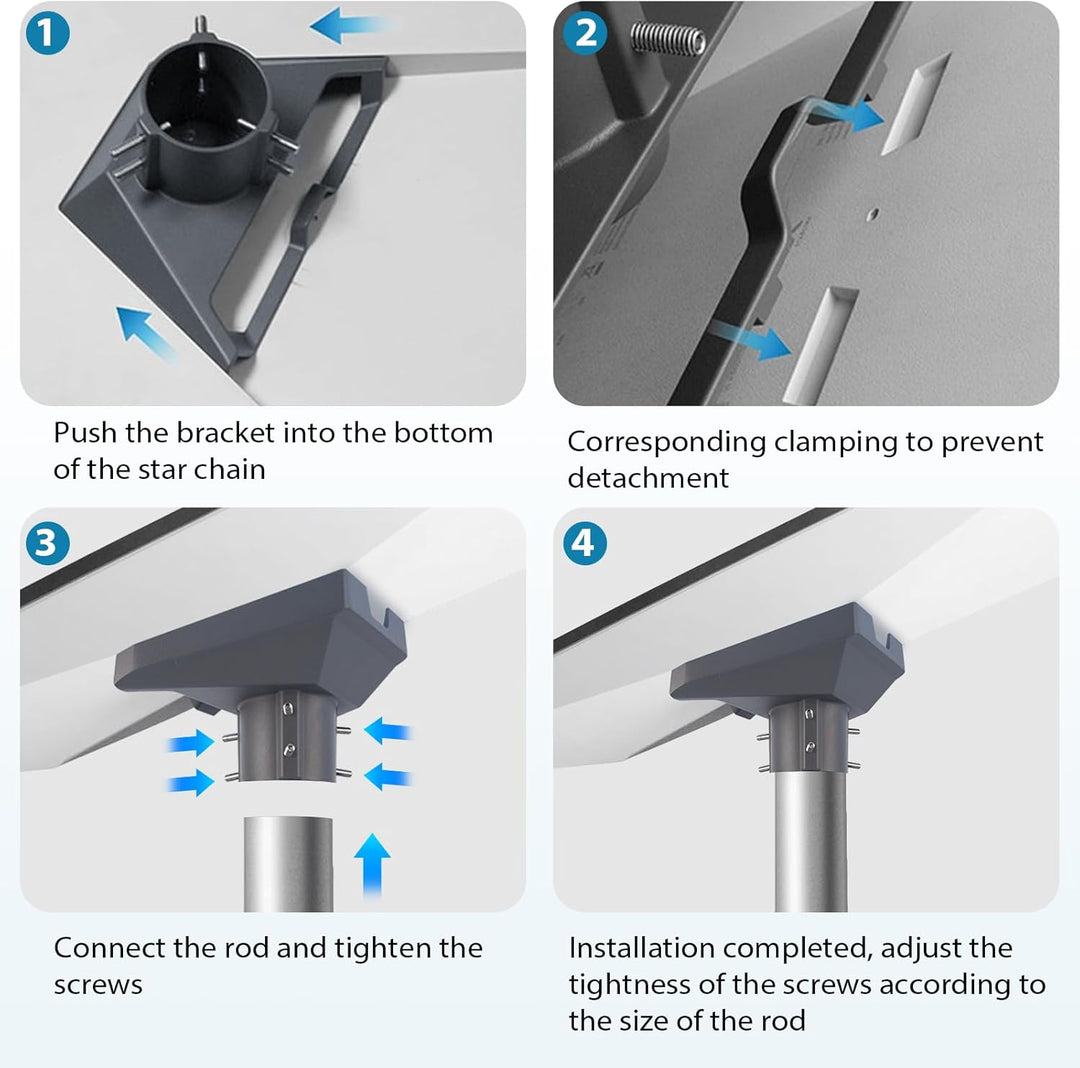 1

Push the bracket into the bottom of the star chain

2

Corresponding clamping to prevent detachment

3

Connect the rod and tighten the screws

4

Installation completed, adjust the tightness of the screws according to the size of the rod