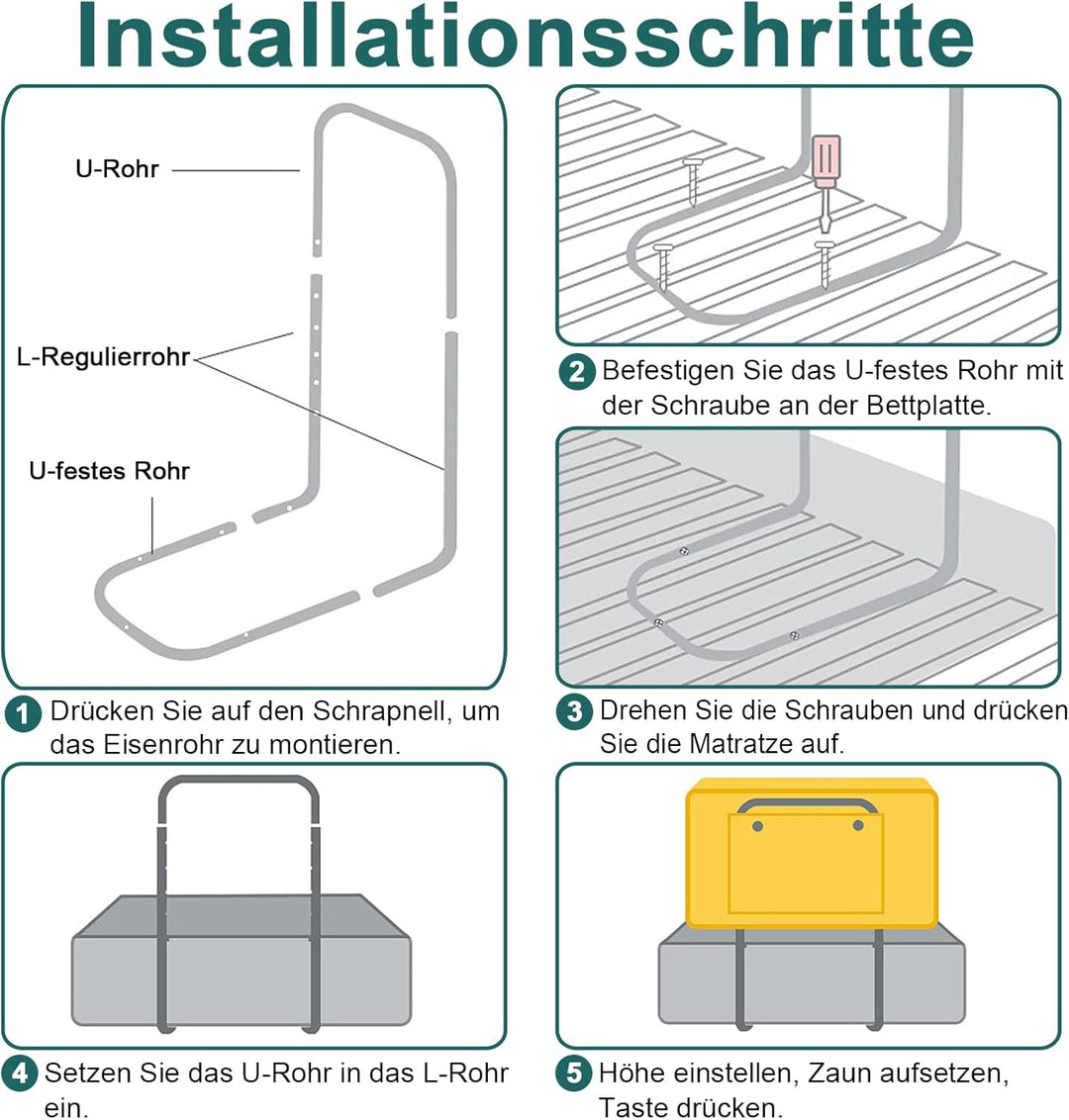 Installationsschritte

U-Rohr

L-Regulierrohr

U-festes Rohr

1 Drücken Sie auf den Schrapnell, um das Eisenrohr zu montieren.

2 Befestigen Sie das U-festes Rohr mit der Schraube an der Bettplatte.

3 Drehen Sie die Schrauben und drücken Sie die Matratze auf.

4 Setzen Sie das U-Rohr in das L-Rohr ein.

5 Höhe einstellen, Zaun aufsetzen, Taste drücken.