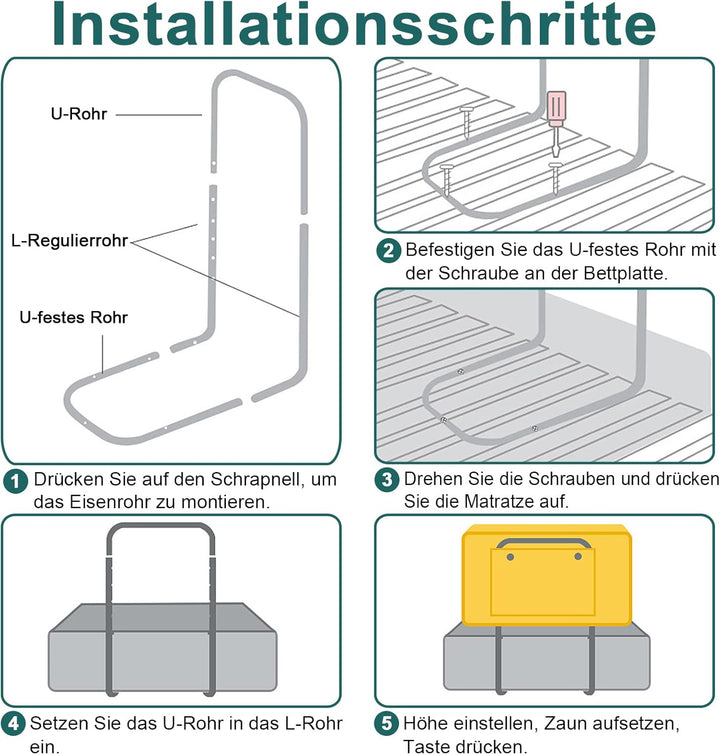 Installationsschritte

U-Rohr

L-Regulierrohr

U-festes Rohr

1 Drücken Sie auf den Schrapnell, um das Eisenrohr zu montieren.

2 Befestigen Sie das U-festes Rohr mit der Schraube an der Bettplatte.

3 Drehen Sie die Schrauben und drücken Sie die Matratze auf.

4 Setzen Sie das U-Rohr in das L-Rohr ein.

5 Höhe einstellen, Zaun aufsetzen, Taste drücken.