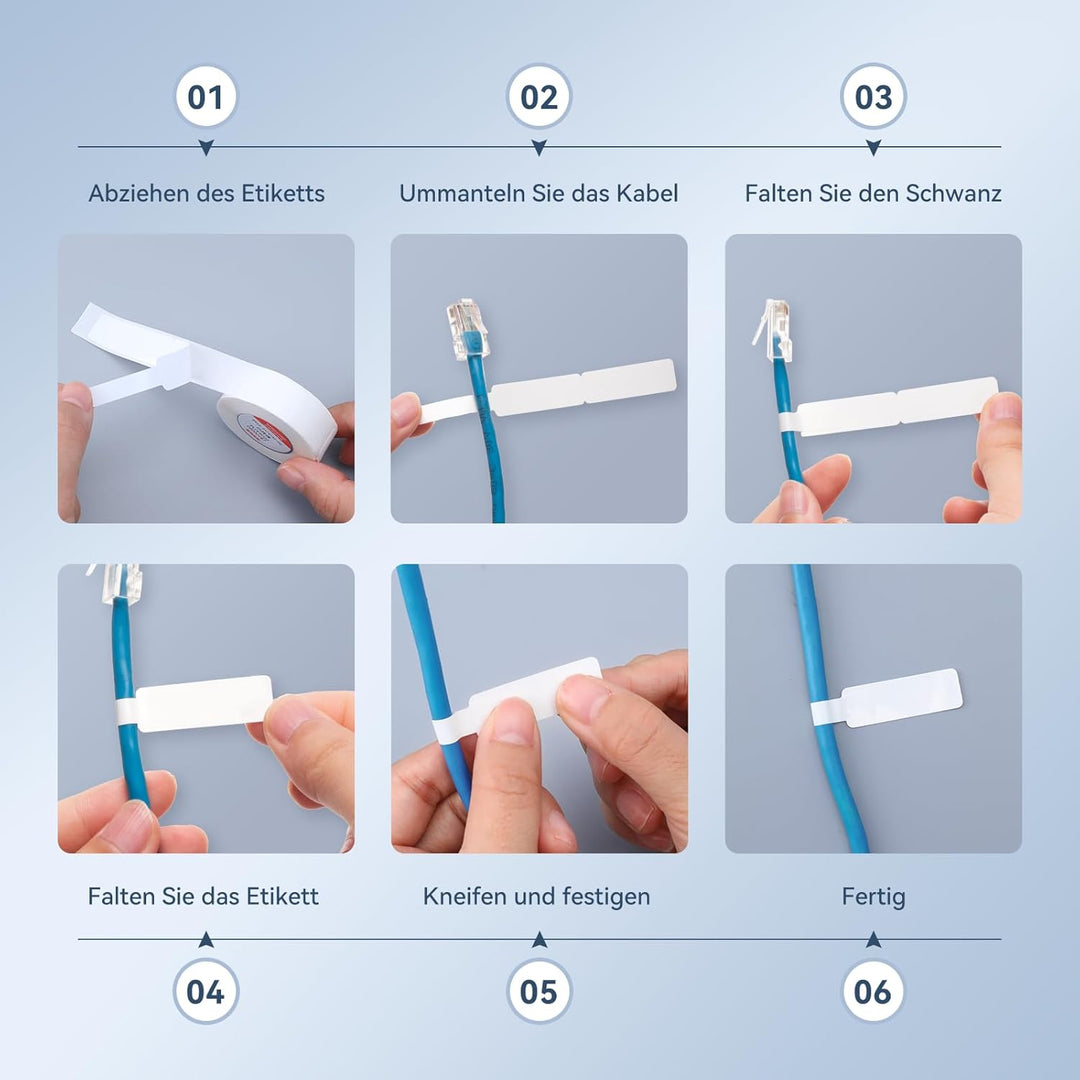 01
Abziehen des Etiketts

02
Ummanteln Sie das Kabel

03
Falten Sie den Schwanz

Falten Sie das Etikett
04

Kneifen und festigen
05

Fertig
06