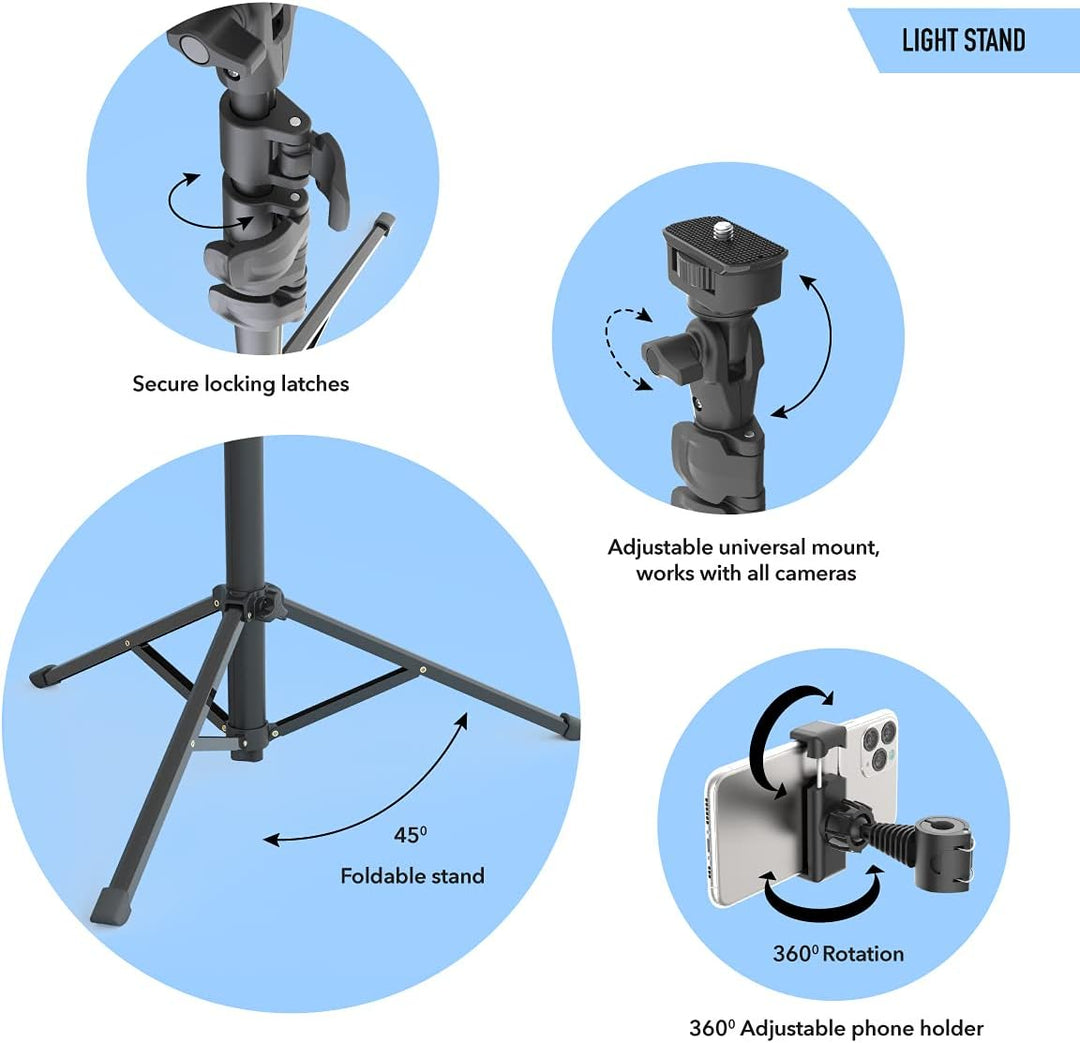 LIGHT STAND

Secure locking latches

Adjustable universal mount, works with all cameras

$45^0$

Foldable stand

$360^0$ Rotation

$360^0$ Adjustable phone holder