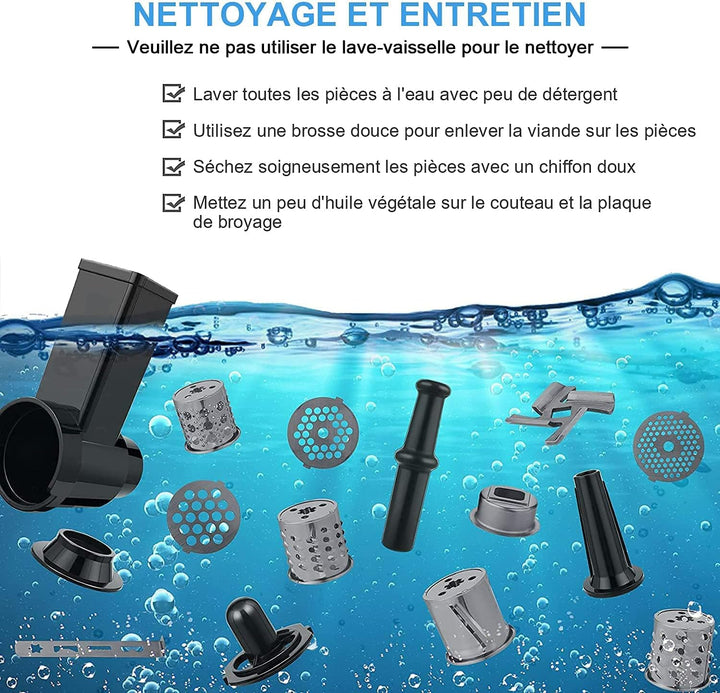 NETTOYAGE ET ENTRETIEN

— Veuillez ne pas utiliser le lave-vaisselle pour le nettoyer —

Laver toutes les pièces à l'eau avec peu de détergent

Utilisez une brosse douce pour enlever la viande sur les pièces

Séchez soigneusement les pièces avec un chiffon doux

Mettez un peu d'huile végétale sur le couteau et la plaque de broyage