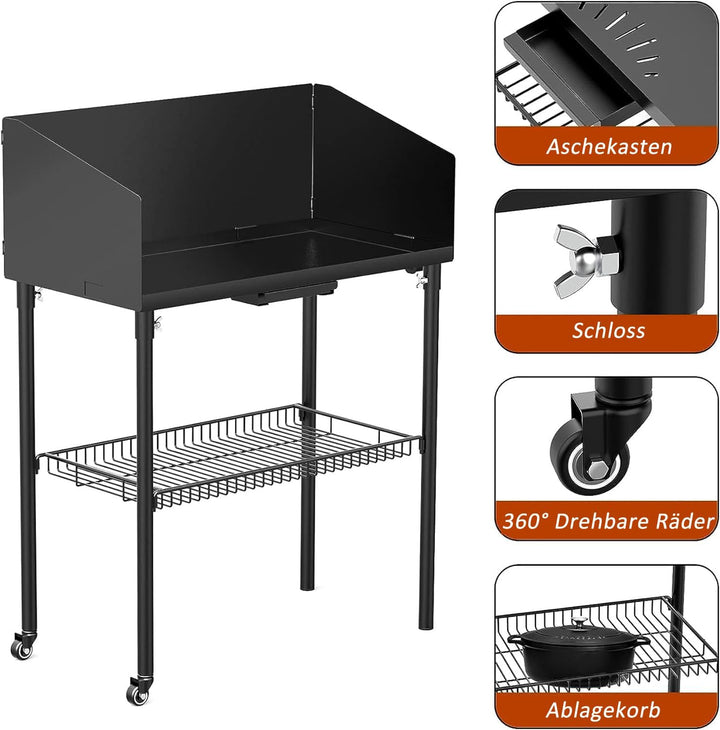 Aschekasten

Schloss

360° Drehbare Räder

Ablagekorb