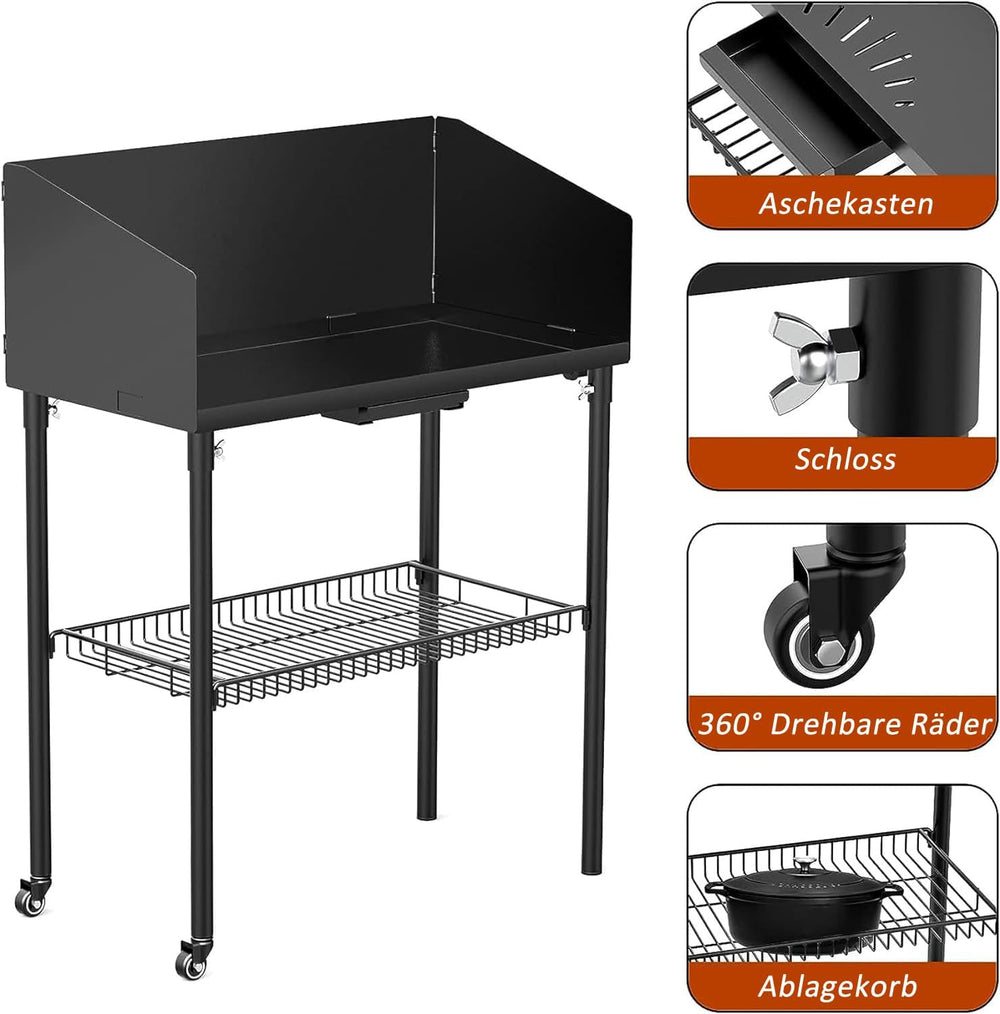 Aschekasten

Schloss

360° Drehbare Räder

Ablagekorb