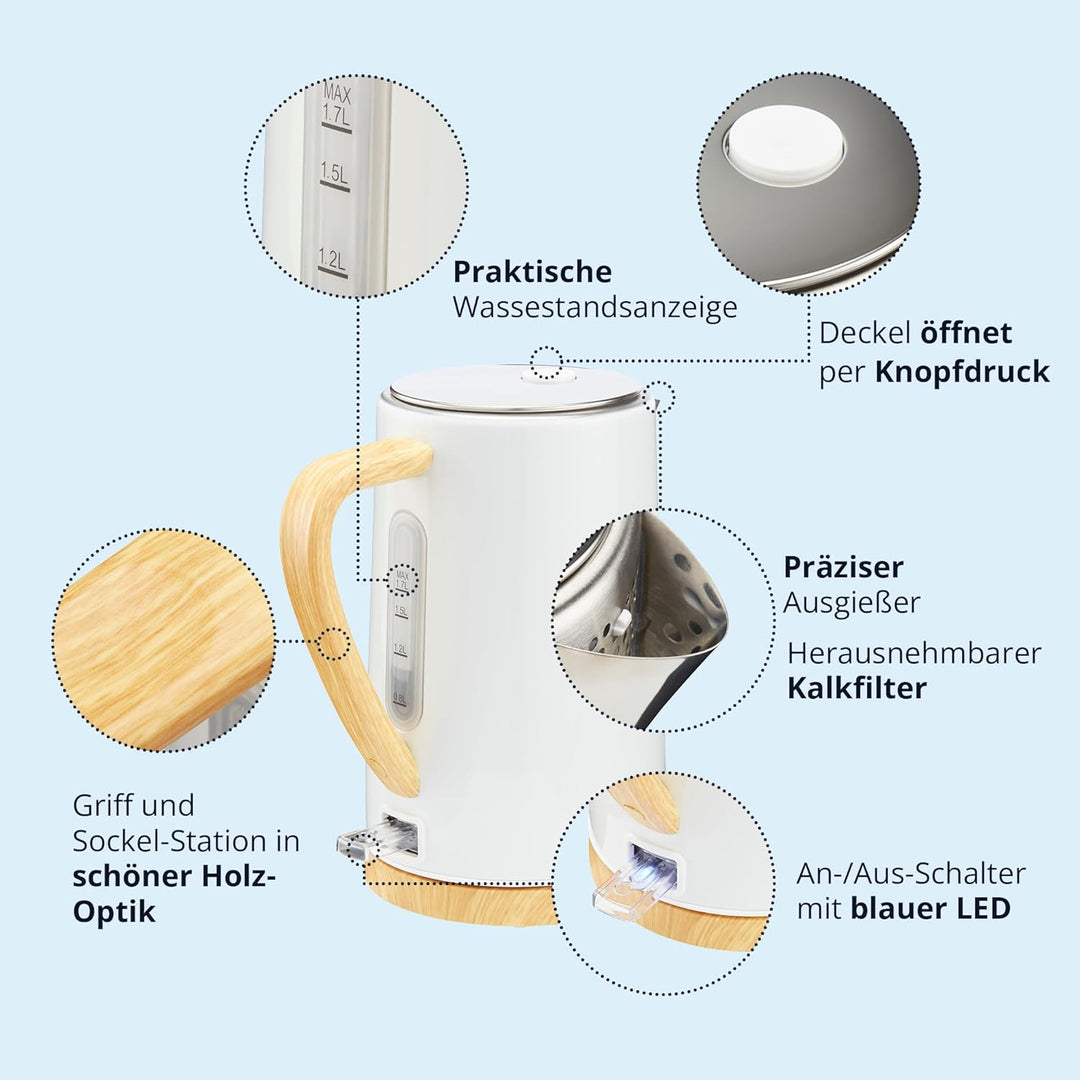 MAX
1.7L

1.5L

1.2L

**Praktische**
Wassestandsanzeige

Deckel **öffnet**
per **Knopfdruck**

MAX
1.7L
1.5L
1.2L
0.8L

**Präziser**
Ausgießer

Herausnehmbarer
**Kalkfilter**

Griff und
Sockel-Station in
**schöner Holz-Optik**

An-/Aus-Schalter
mit **blauer LED**