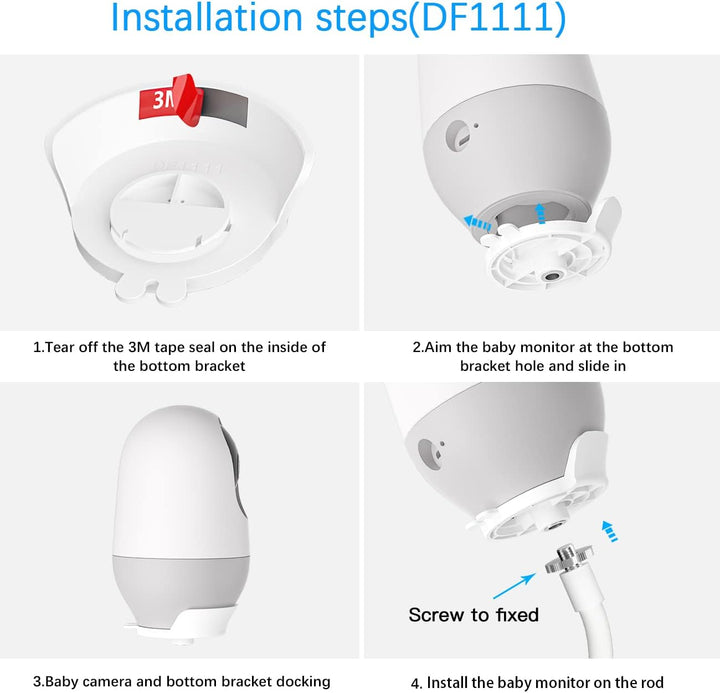 Installation steps(DF1111)

3M

1.Tear off the 3M tape seal on the inside of the bottom bracket

2.Aim the baby monitor at the bottom bracket hole and slide in

3.Baby camera and bottom bracket docking

Screw to fixed

4. Install the baby monitor on the rod