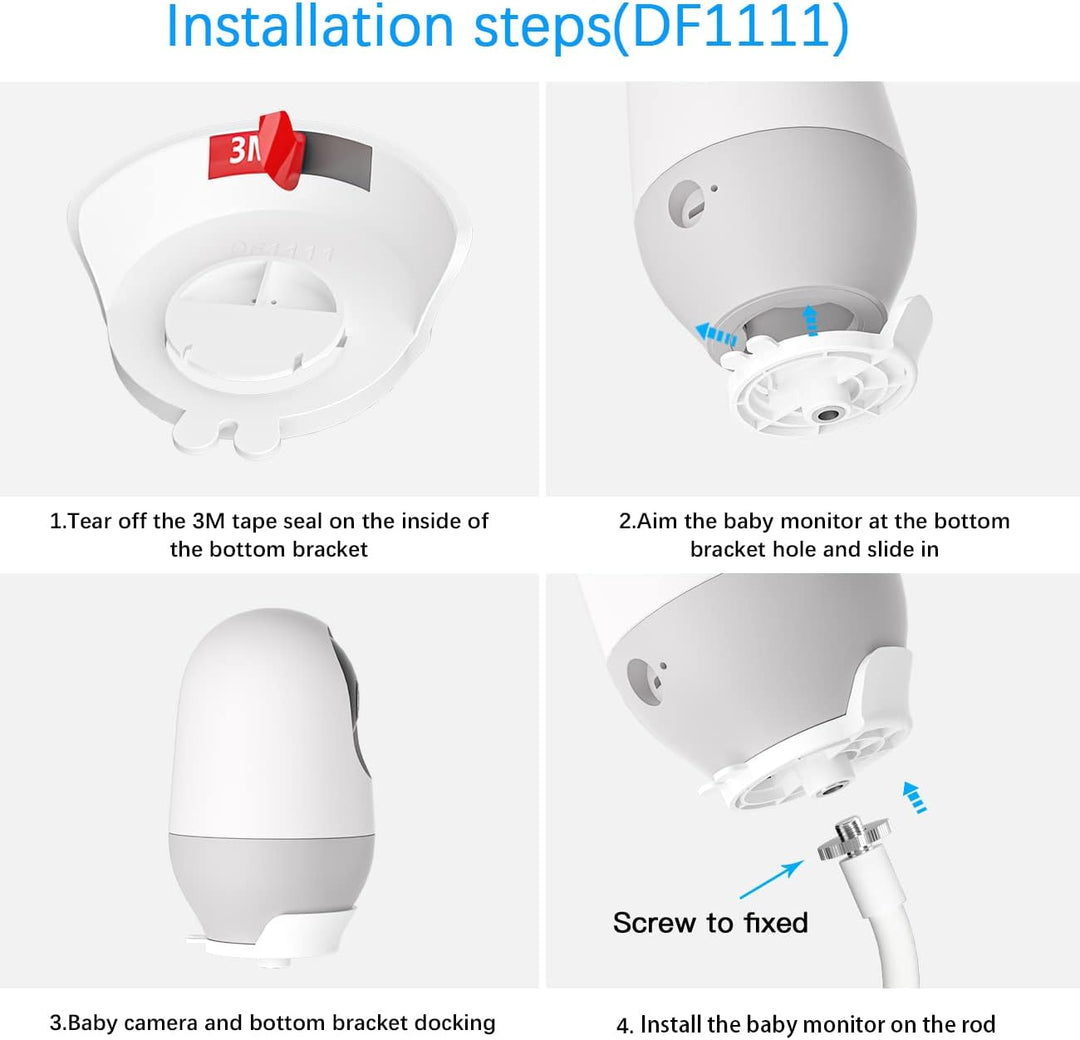 Installation steps(DF1111)

3M

DF1111

1.Tear off the 3M tape seal on the inside of the bottom bracket

2.Aim the baby monitor at the bottom bracket hole and slide in

3.Baby camera and bottom bracket docking

Screw to fixed

4. Install the baby monitor on the rod