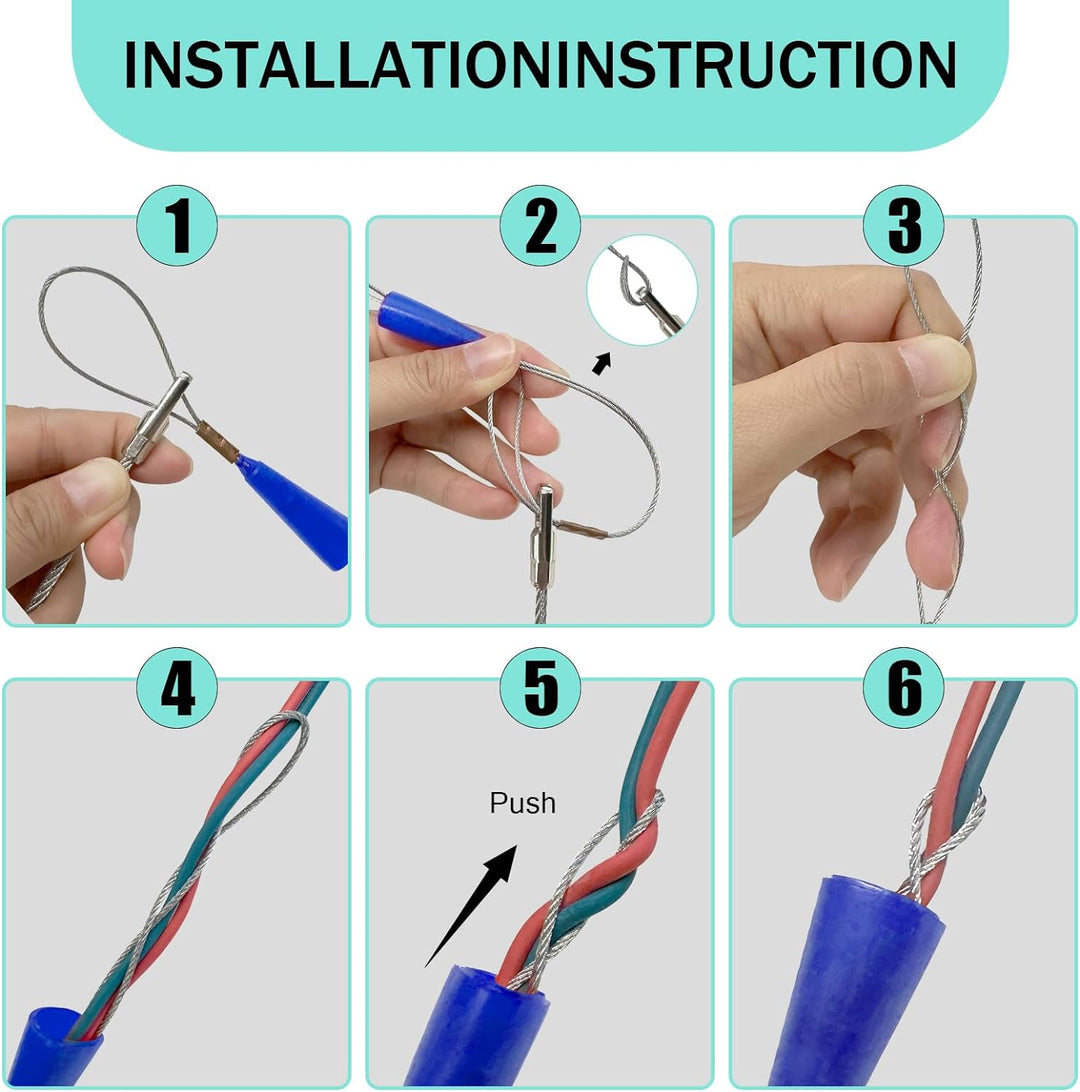 INSTALLATIONINSTRUCTION

1

2

3

4

5

Push

6