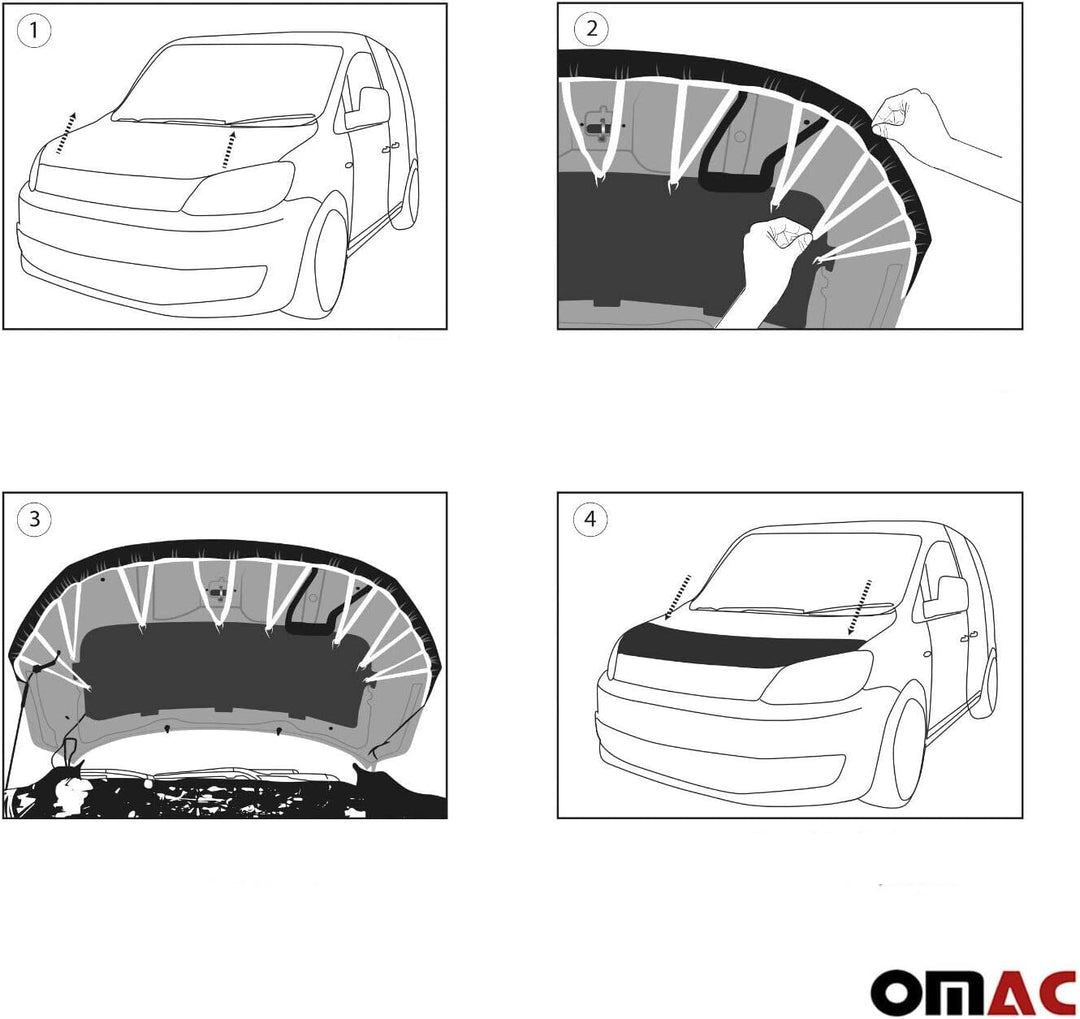 1

2

3

4

OMAC