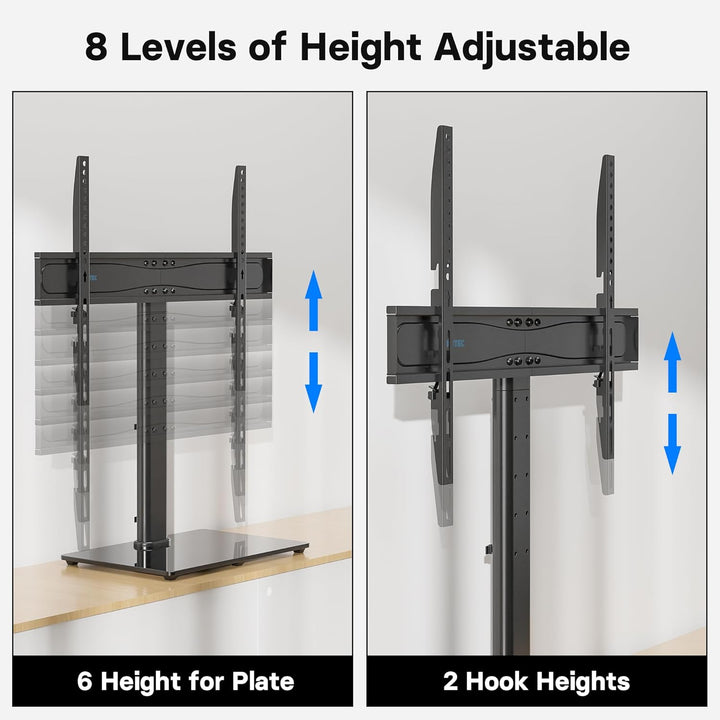 8 Levels of Height Adjustable

6 Height for Plate

2 Hook Heights