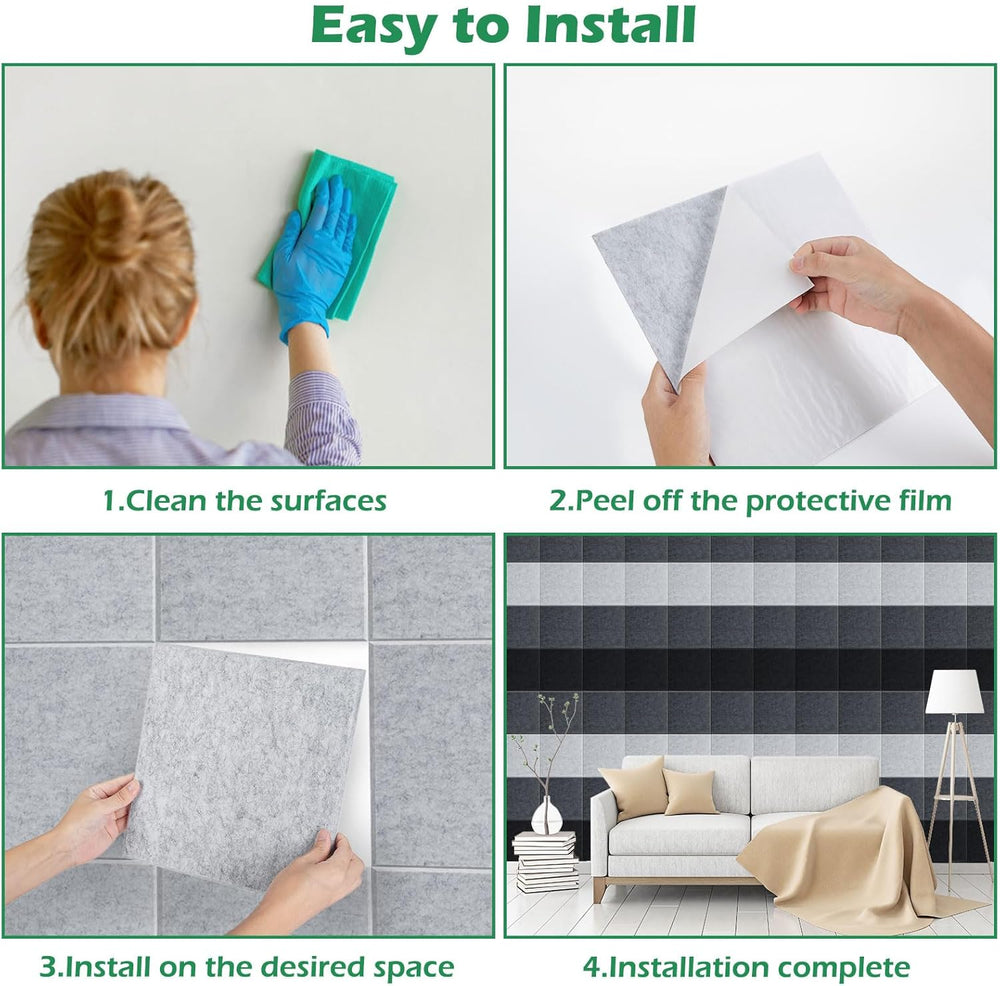 Easy to Install

1.Clean the surfaces

2.Peel off the protective film

3.Install on the desired space

4.Installation complete