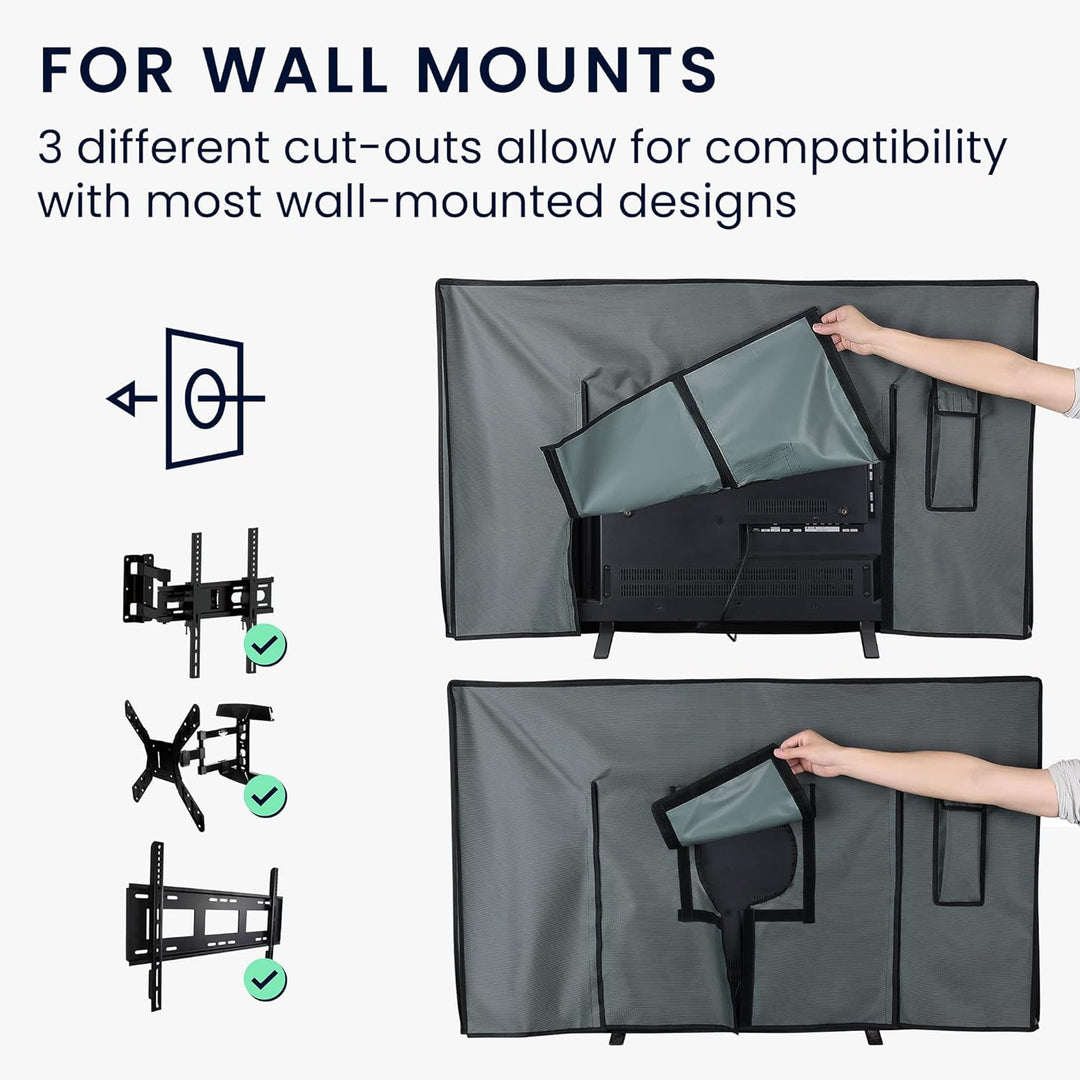 FOR WALL MOUNTS

3 different cut-outs allow for compatibility with most wall-mounted designs