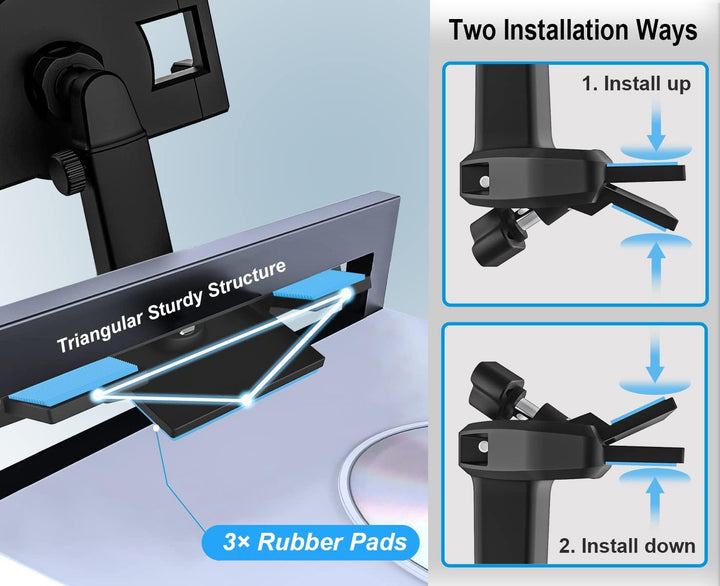 Triangular Sturdy Structure

3× Rubber Pads

Two Installation Ways

1. Install up

2. Install down