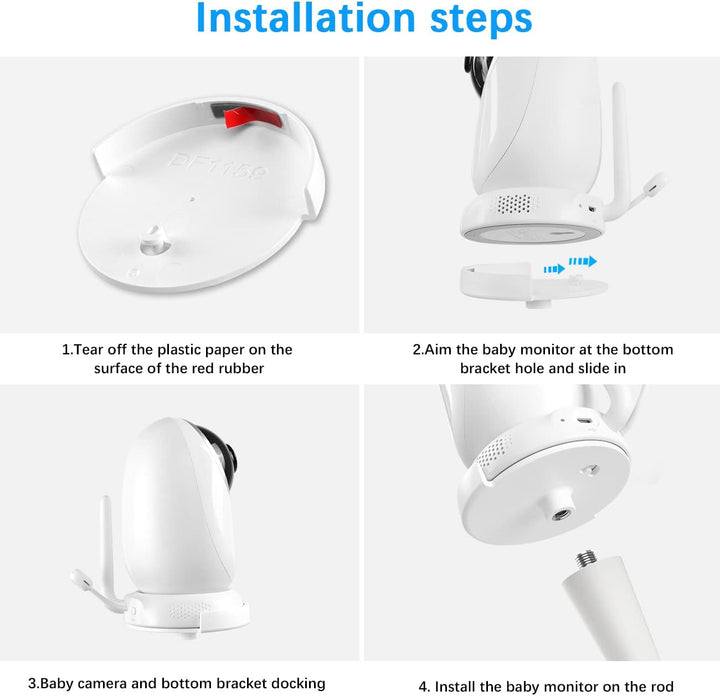 Installation steps

DFT159

1.Tear off the plastic paper on the surface of the red rubber

2.Aim the baby monitor at the bottom bracket hole and slide in

3.Baby camera and bottom bracket docking

4. Install the baby monitor on the rod