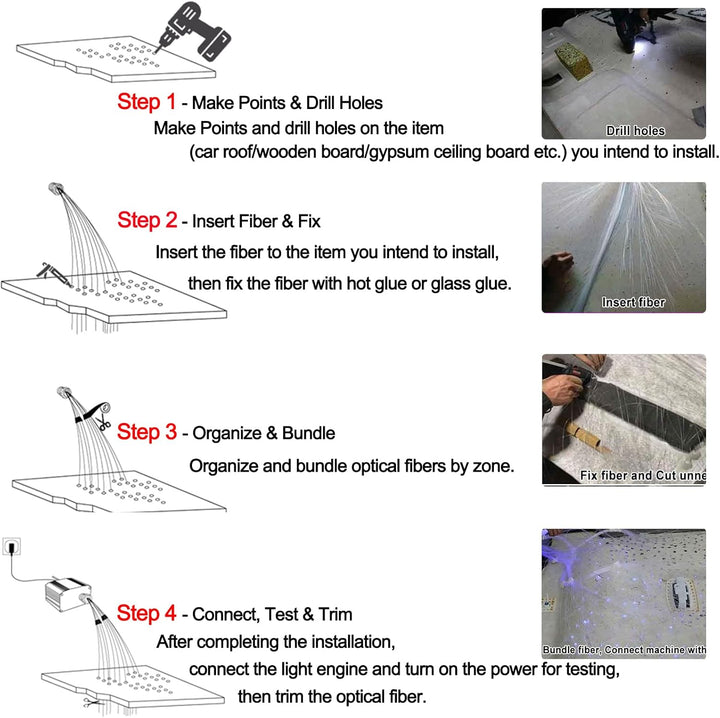 Step 1 - Make Points & Drill Holes
Make Points and drill holes on the item (car roof/wooden board/gypsum ceiling board etc.) you intend to install.

Drill holes

Step 2 - Insert Fiber & Fix
Insert the fiber to the item you intend to install, then fix the fiber with hot glue or glass glue.

Insert fiber

Step 3 - Organize & Bundle
Organize and bundle optical fibers by zone.

Fix fiber and Cut unne

Step 4 - Connect, Test & Trim
After completing the installation, connect the light engine and turn on the power for testing, then trim the optical fiber.

Bundle fiber, Connect machine with