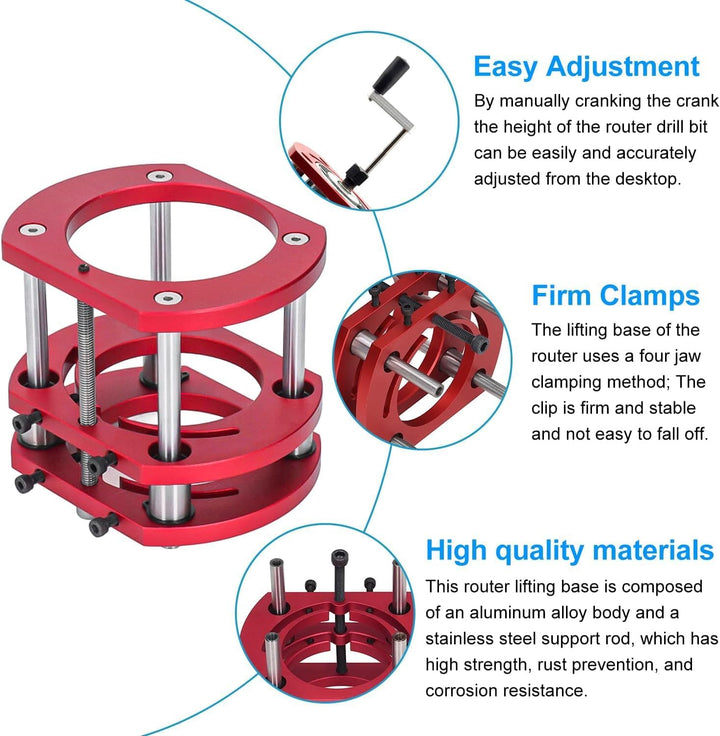 Easy Adjustment

By manually cranking the crank the height of the router drill bit can be easily and accurately adjusted from the desktop.

Firm Clamps

The lifting base of the router uses a four jaw clamping method; The clip is firm and stable and not easy to fall off.

High quality materials

This router lifting base is composed of an aluminum alloy body and a stainless steel support rod, which has high strength, rust prevention, and corrosion resistance.