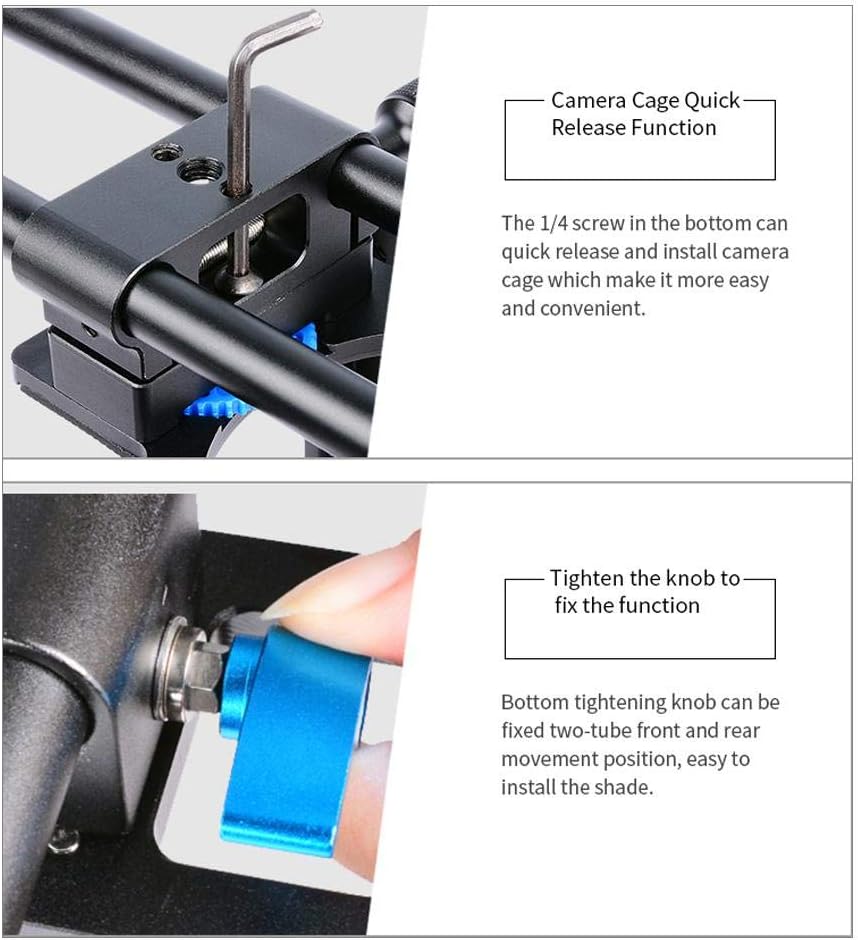 Camera Cage Quick Release Function

The 1/4 screw in the bottom can quick release and install camera cage which make it more easy and convenient.

Tighten the knob to fix the function

Bottom tightening knob can be fixed two-tube front and rear movement position, easy to install the shade.