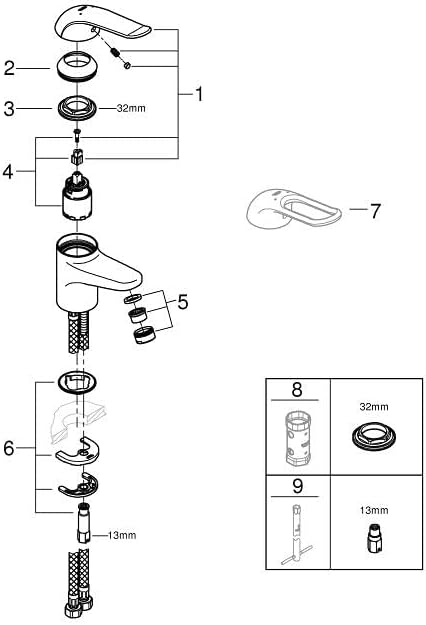 2
3
32mm
1
4
7
5
6
13mm

| 8 | 32mm |
|---|---|
| 9 | 13mm |