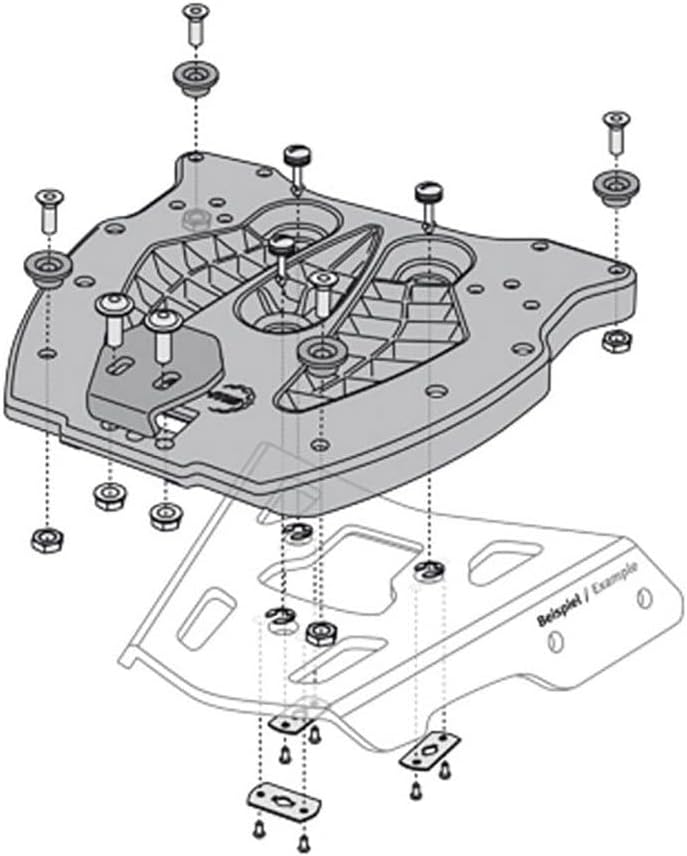 Beispiel / Example