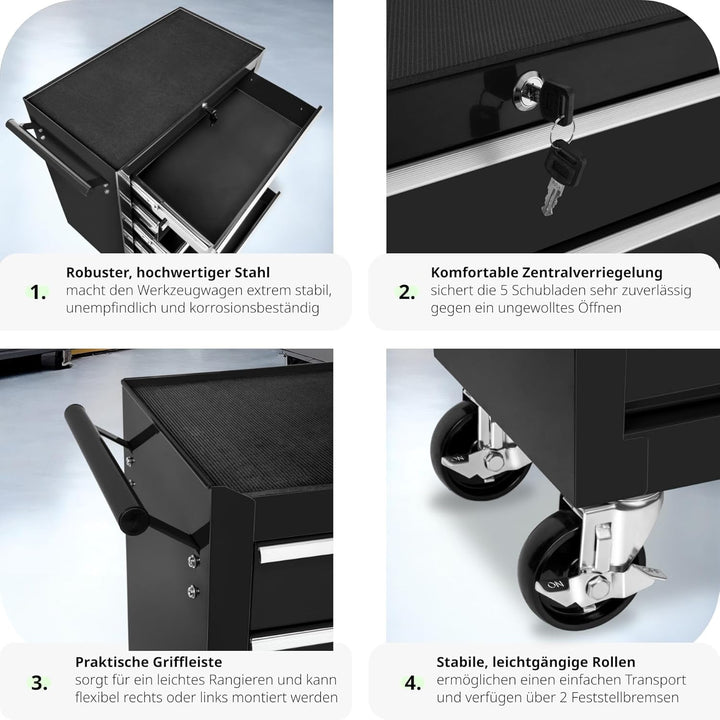 1. Robuster, hochwertiger Stahl
macht den Werkzeugwagen extrem stabil, unempfindlich und korrosionsbeständig

2. Komfortable Zentralverriegelung
sichert die 5 Schubladen sehr zuverlässig gegen ein ungewolltes Öffnen

ON

ON

3. Praktische Griffleiste
sorgt für ein leichtes Rangieren und kann flexibel rechts oder links montiert werden

4. Stabile, leichtgängige Rollen
ermöglichen einen einfachen Transport und verfügen über 2 Feststellbremsen