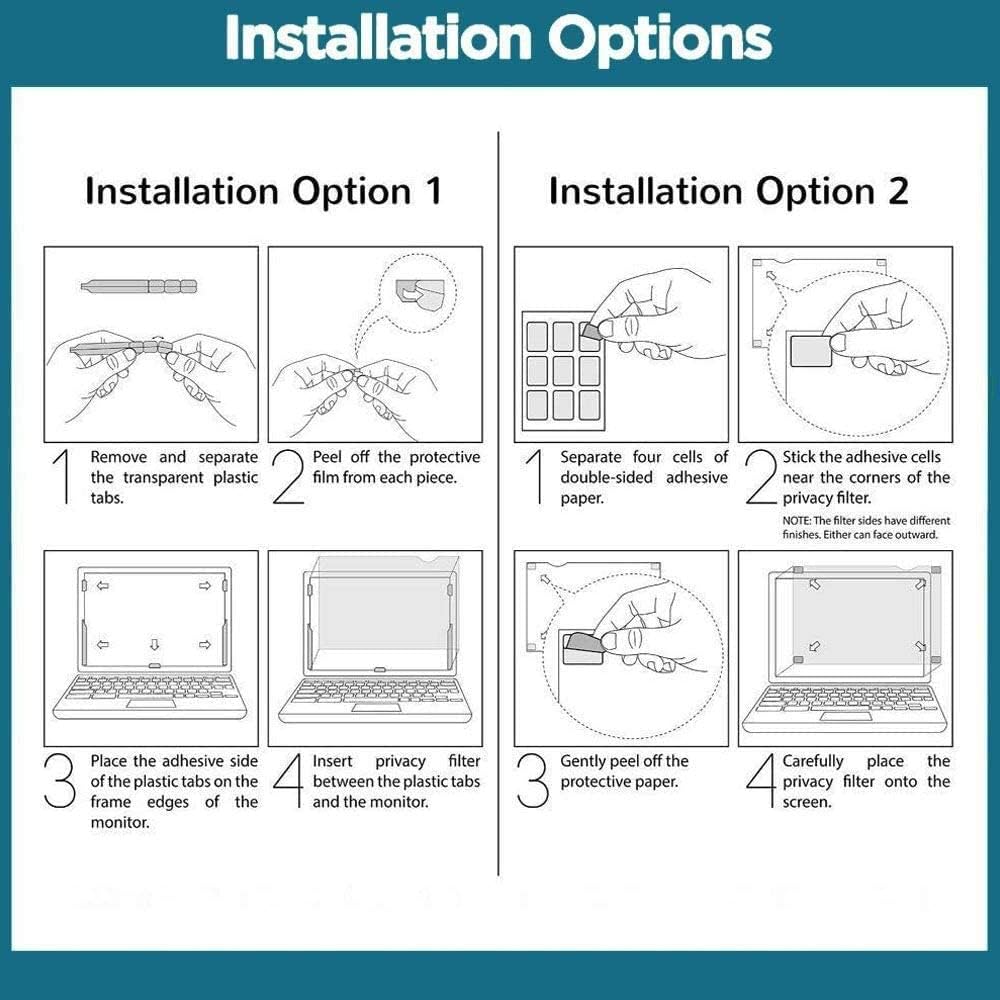 Installation Options

Installation Option 1

1 Remove and separate the transparent plastic tabs.

2 Peel off the protective film from each piece.

3 Place the adhesive side of the plastic tabs on the frame edges of the monitor.

4 Insert privacy filter between the plastic tabs and the monitor.

Installation Option 2

1 Separate four cells of double-sided adhesive paper.

2 Stick the adhesive cells near the corners of the privacy filter.

NOTE: The filter sides have different finishes. Either can face outward.

3 Gently peel off the protective paper.

4 Carefully place the privacy filter onto the screen.