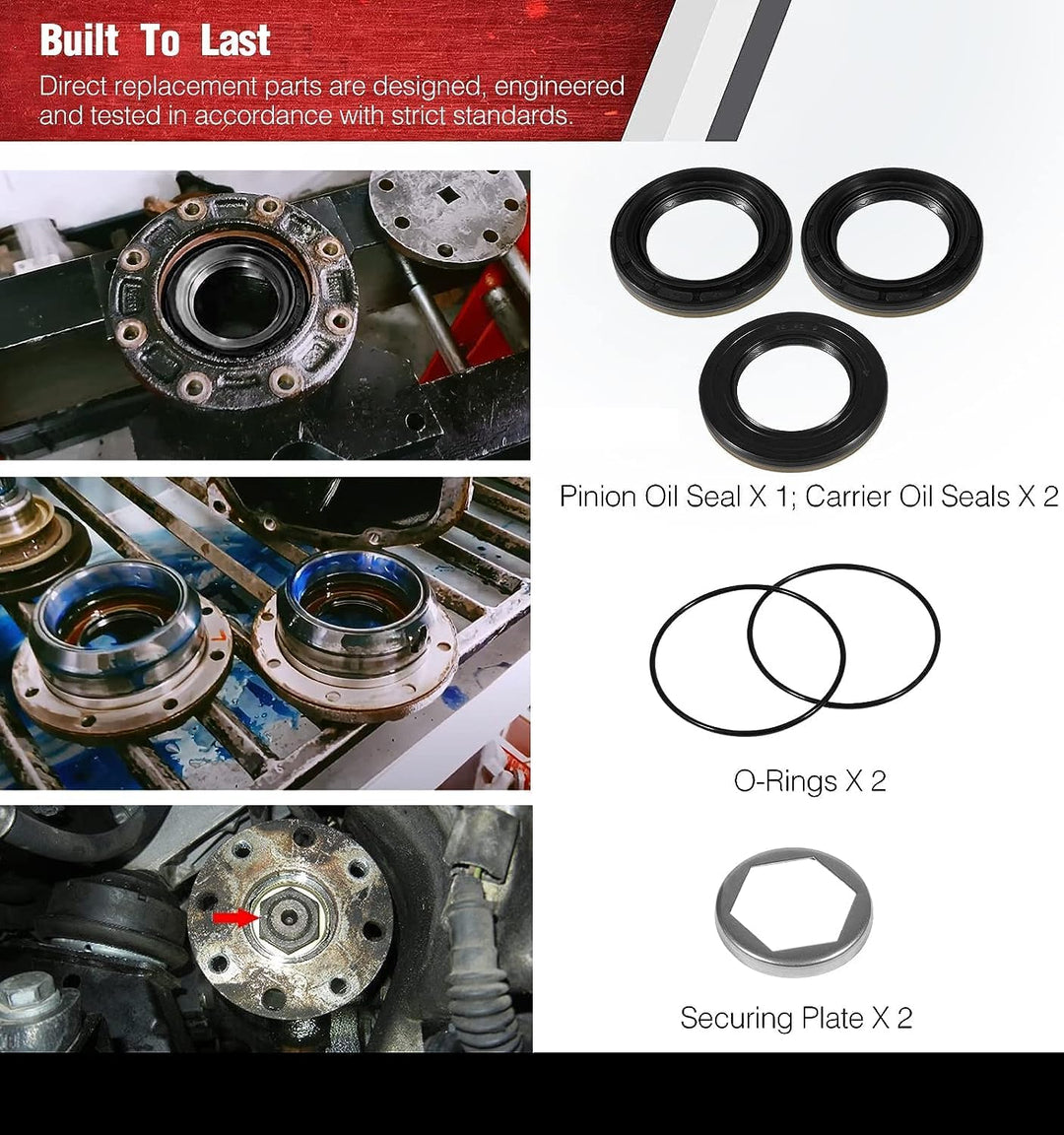 Built To Last

Direct replacement parts are designed, engineered and tested in accordance with strict standards.

Pinion Oil Seal X 1; Carrier Oil Seals X 2

O-Rings X 2

Securing Plate X 2