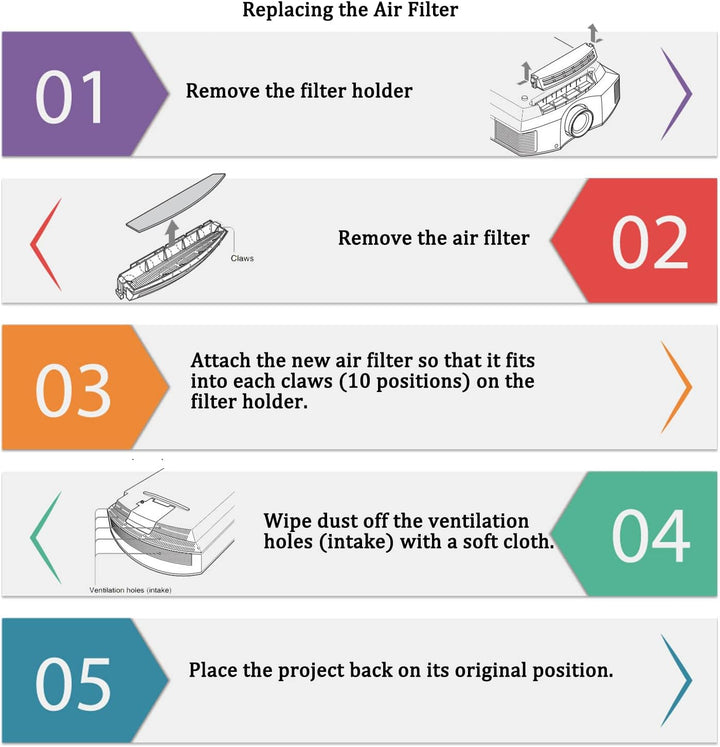 Replacing the Air Filter

01

Remove the filter holder

Claws

Remove the air filter

02

03

Attach the new air filter so that it fits into each claws (10 positions) on the filter holder.

Ventilation holes (intake)

Wipe dust off the ventilation holes (intake) with a soft cloth.

04

05

Place the project back on its original position.