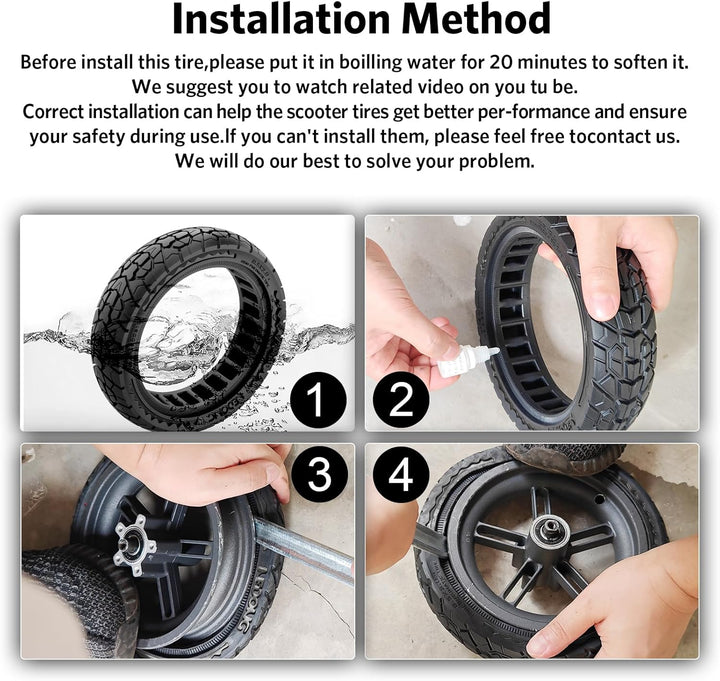 Installation Method

Before install this tire,please put it in boilling water for 20 minutes to soften it. We suggest you to watch related video on you tu be. Correct installation can help the scooter tires get better per-formance and ensure your safety during use.If you can't install them, please feel free tocontact us. We will do our best to solve your problem.

1

2

3

4