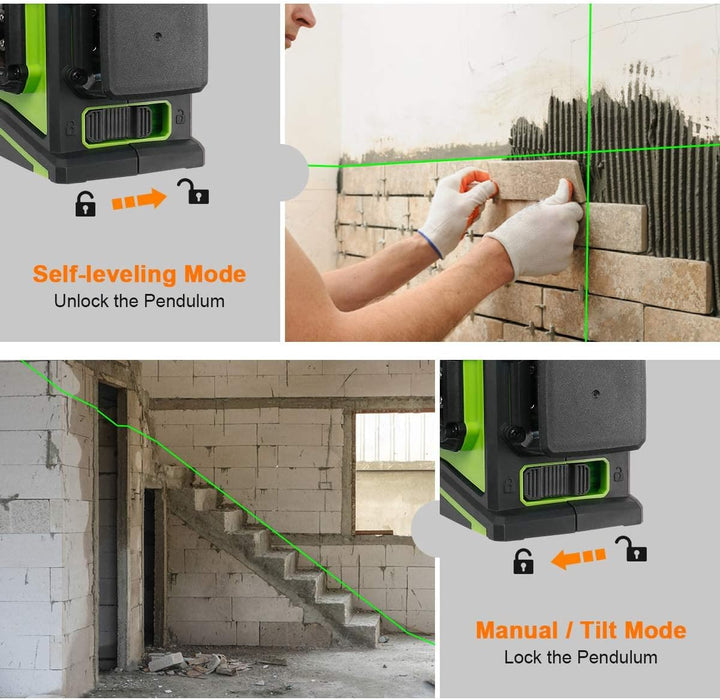 Self-leveling Mode
Unlock the Pendulum

Manual / Tilt Mode
Lock the Pendulum