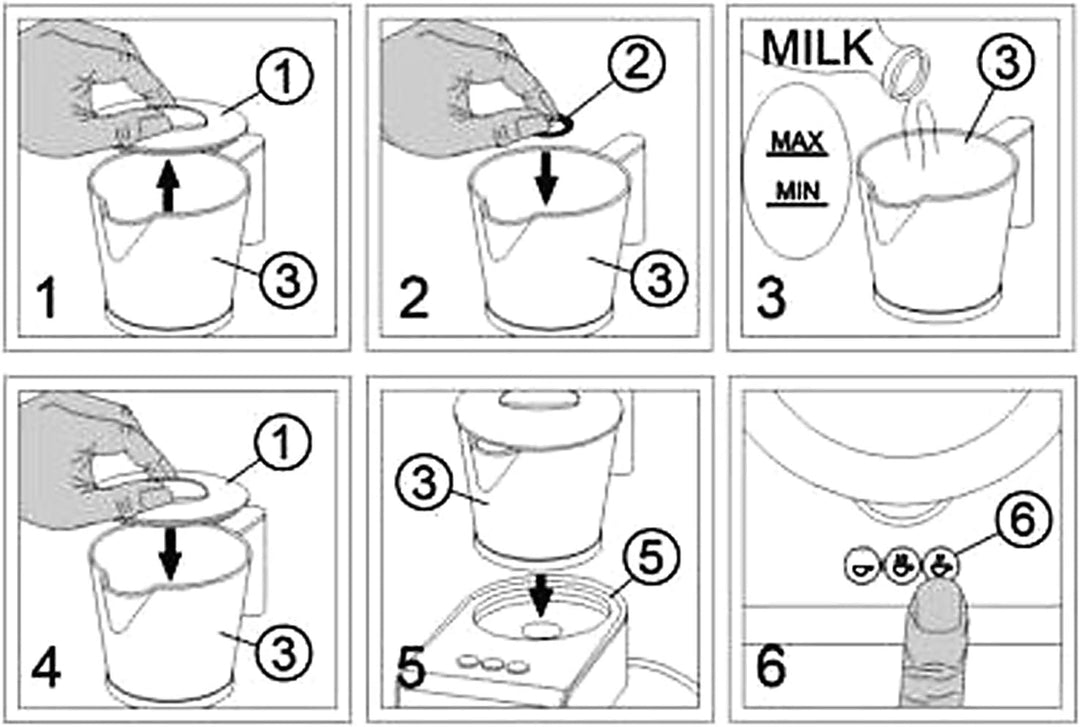 1
3
1

2
3
2

MILK
3
MAX
MIN
3

1
3
4

3
5
5

6
6