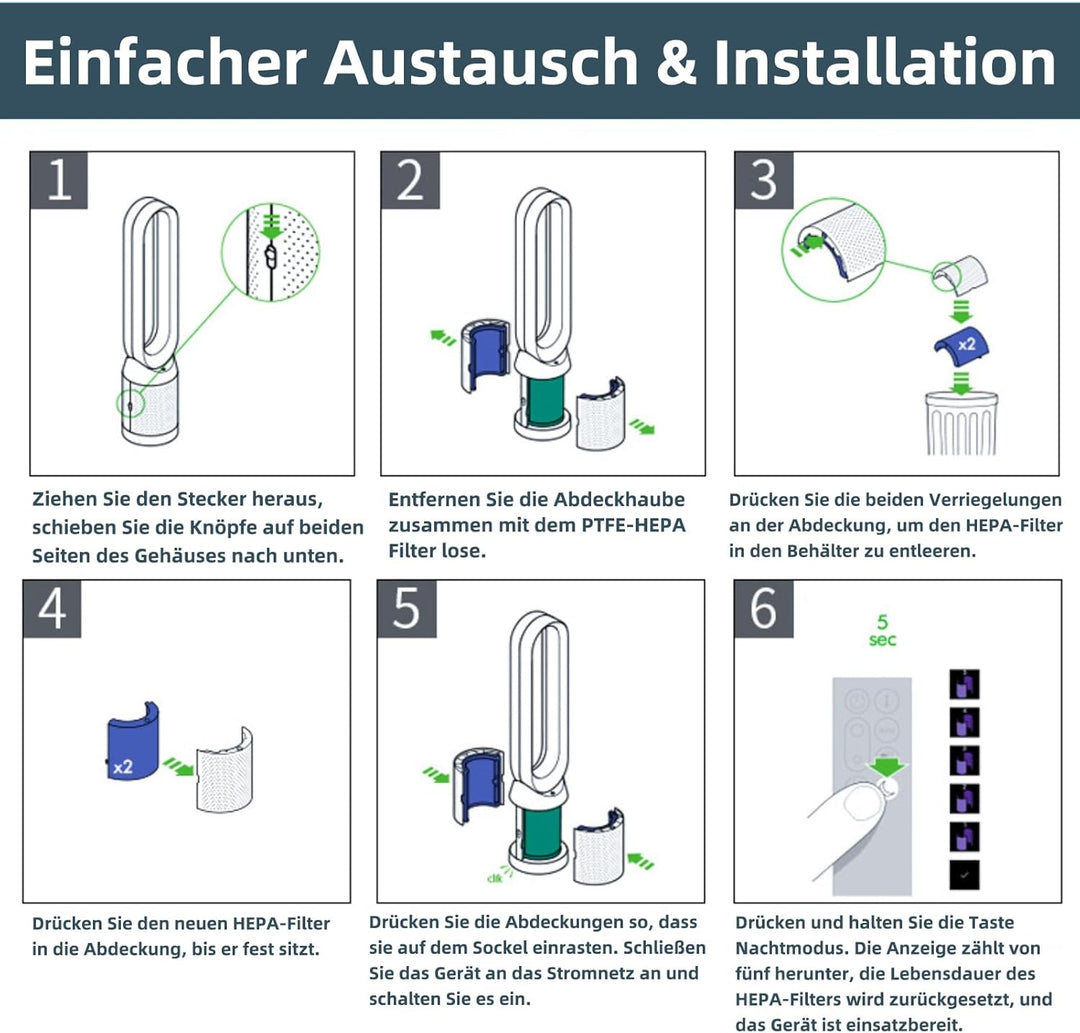 Einfacher Austausch & Installation

1

Ziehen Sie den Stecker heraus, schieben Sie die Knöpfe auf beiden Seiten des Gehäuses nach unten.

2

Entfernen Sie die Abdeckhaube zusammen mit dem PTFE-HEPA Filter lose.

3

x2

Drücken Sie die beiden Verriegelungen an der Abdeckung, um den HEPA-Filter in den Behälter zu entleeren.

4

x2

Drücken Sie den neuen HEPA-Filter in die Abdeckung, bis er fest sitzt.

5

clik

Drücken Sie die Abdeckungen so, dass sie auf dem Sockel einrasten. Schließen Sie das Gerät an das Stromnetz an und schalten Sie es ein.

6

5 sec

Drücken und halten Sie die Taste Nachtmodus. Die Anzeige zählt von fünf herunter, die Lebensdauer des HEPA-Filters wird zurückgesetzt, und das Gerät ist einsatzbereit.