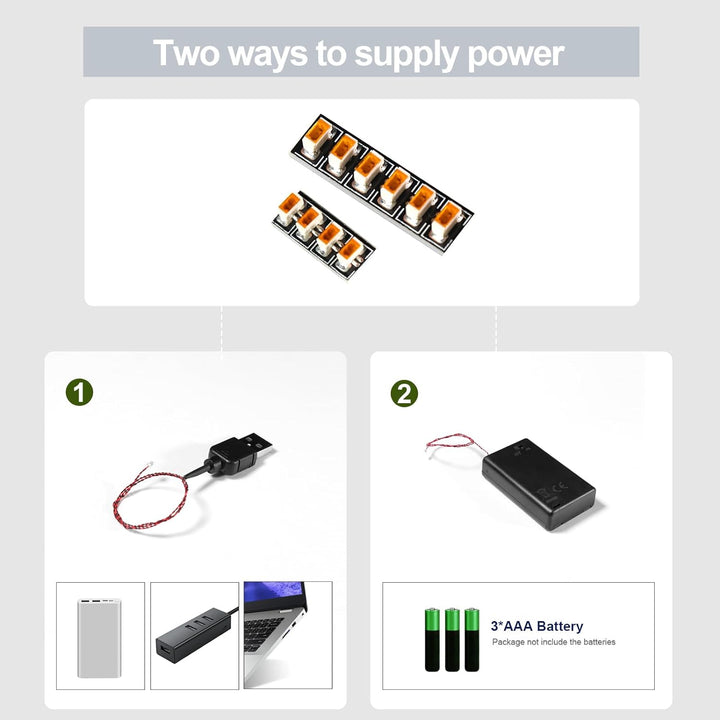 Two ways to supply power

1

2

3*AAA Battery
Package not include the batteries