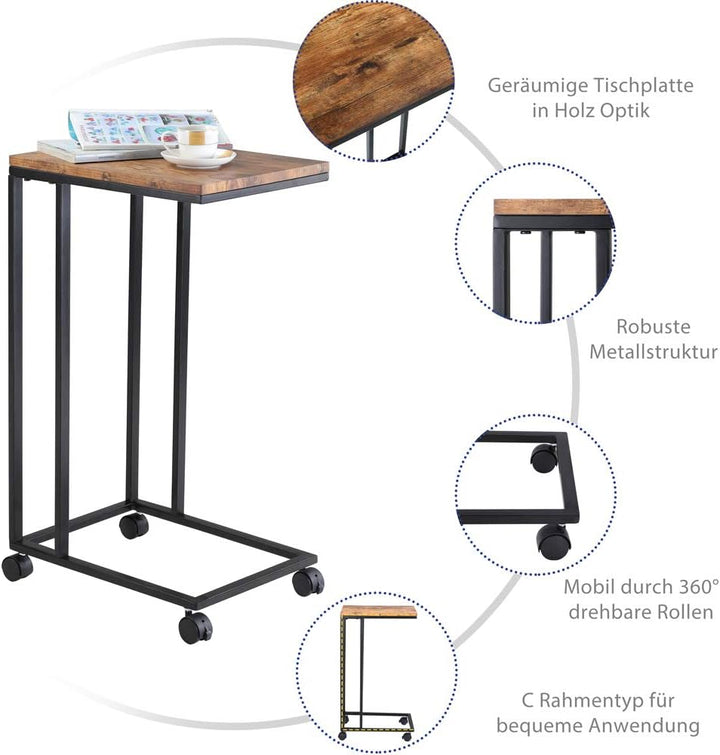 Geräumige Tischplatte in Holz Optik

Robuste Metallstruktur

Mobil durch 360° drehbare Rollen

C Rahmentyp für bequeme Anwendung