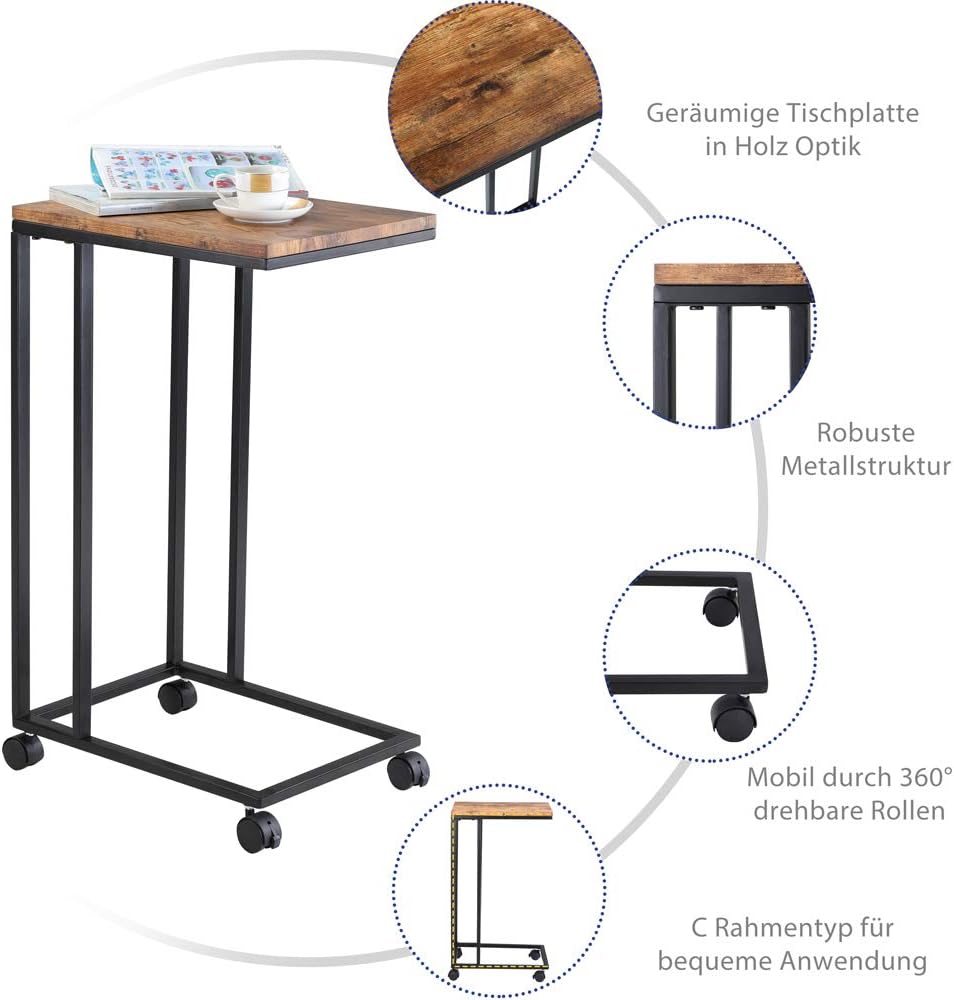 Geräumige Tischplatte in Holz Optik

Robuste Metallstruktur

Mobil durch 360° drehbare Rollen

C Rahmentyp für bequeme Anwendung