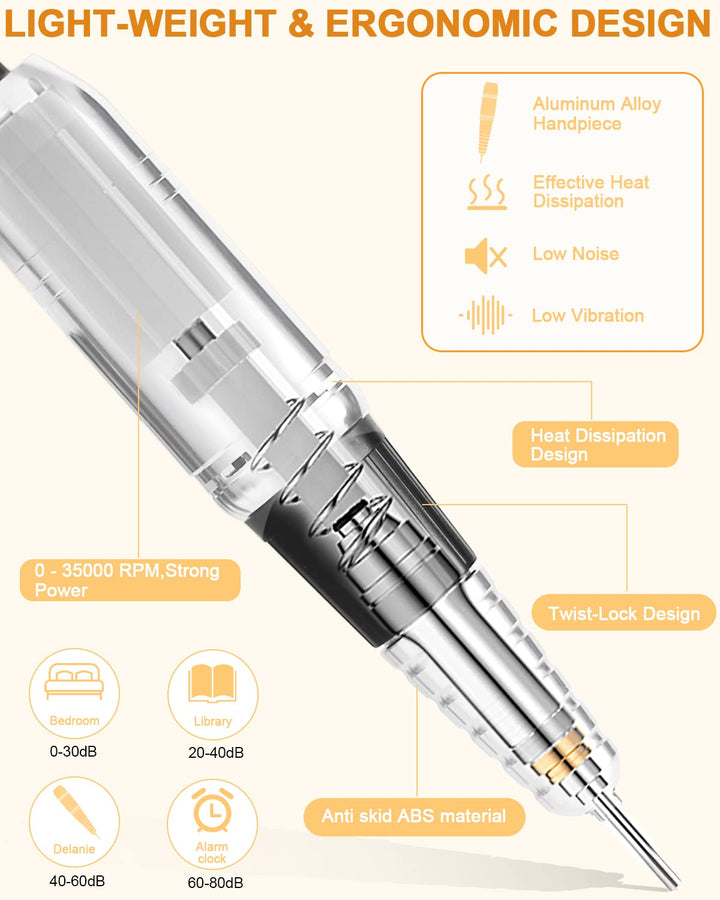 LIGHT-WEIGHT & ERGONOMIC DESIGN

Aluminum Alloy Handpiece

Effective Heat Dissipation

Low Noise

Low Vibration

Heat Dissipation Design

0 - 35000 RPM,Strong Power

Twist-Lock Design

Bedroom
0-30dB

Library
20-40dB

Delanie
40-60dB

Alarm clock
60-80dB

Anti skid ABS material