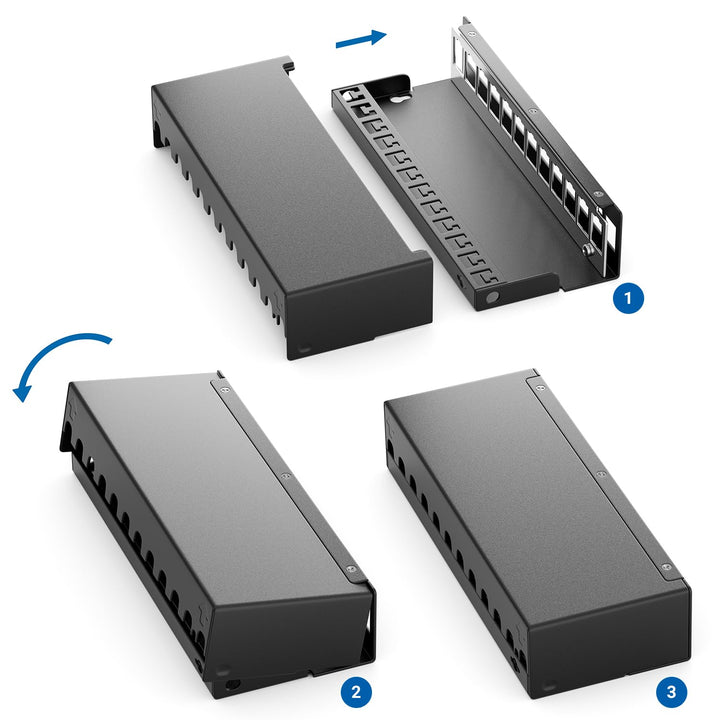 1

2

3