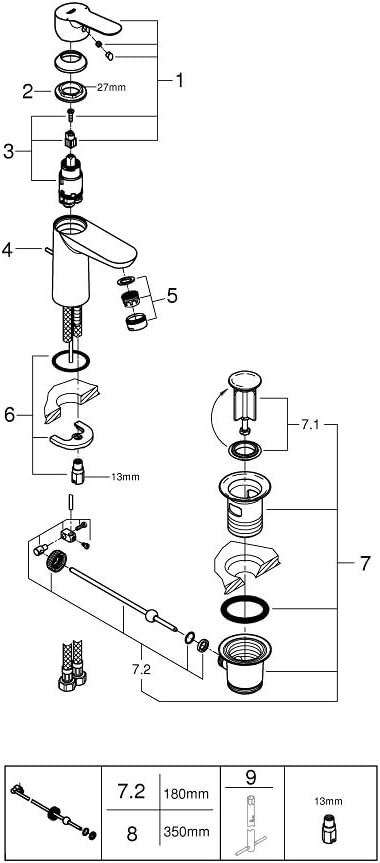 1
2
27mm
3
4
5
6
13mm
7.1
7
7.2

| | 7.2 | 180mm | 9 | 13mm |
|---|---|---|---|---|
| | 8 | 350mm | | |