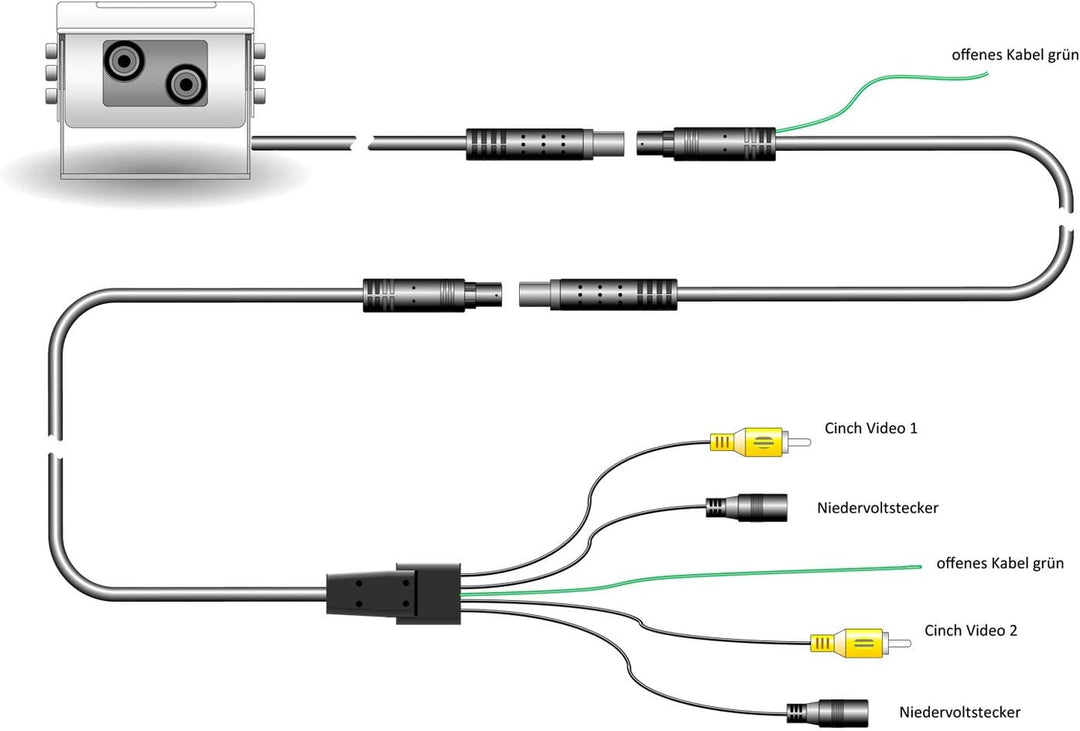 offenes Kabel grün

Cinch Video 1

Niedervoltstecker

offenes Kabel grün

Cinch Video 2

Niedervoltstecker