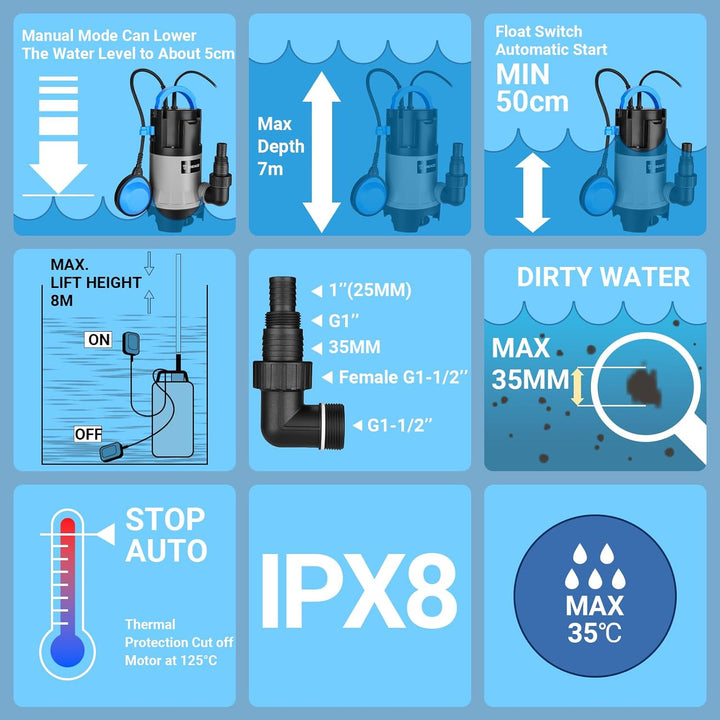 Manual Mode Can Lower The Water Level to About 5cm

Max Depth 7m

Float Switch Automatic Start
MIN 50cm

MAX. LIFT HEIGHT 8M

ON

OFF

1''(25MM)
G1''
35MM
Female G1-1/2''
G1-1/2''

DIRTY WATER

MAX 35MM

STOP AUTO

Thermal Protection Cut off Motor at 125°C

IPX8

MAX 35℃