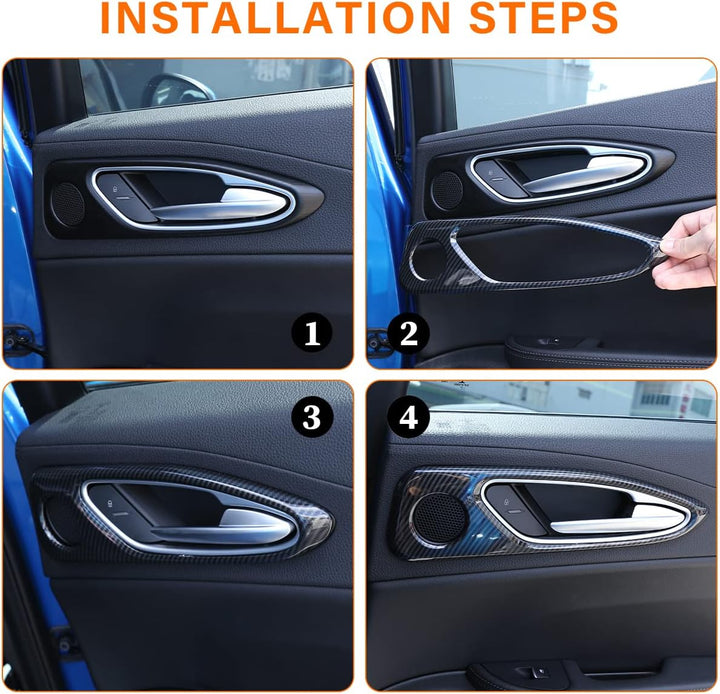 INSTALLATION STEPS

1

2

3

4