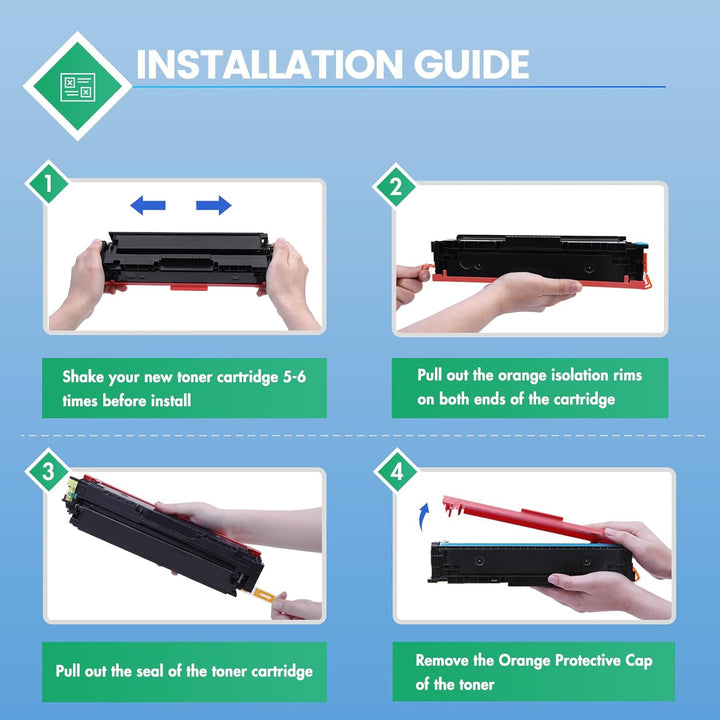 INSTALLATION GUIDE

1

Shake your new toner cartridge 5-6 times before install

2

Pull out the orange isolation rims on both ends of the cartridge

3

Pull out the seal of the toner cartridge

4

Remove the Orange Protective Cap of the toner