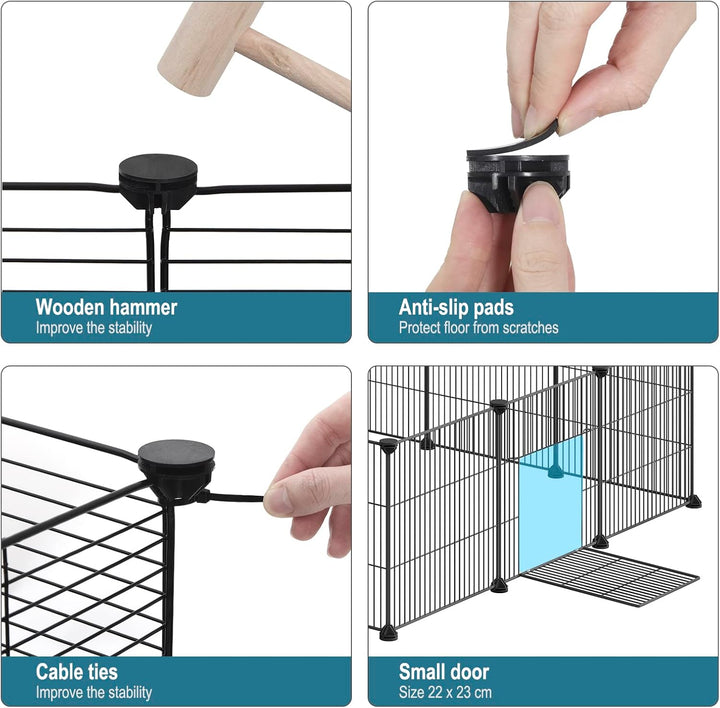 Wooden hammer
Improve the stability

Anti-slip pads
Protect floor from scratches

Cable ties
Improve the stability

Small door
Size 22 x 23 cm