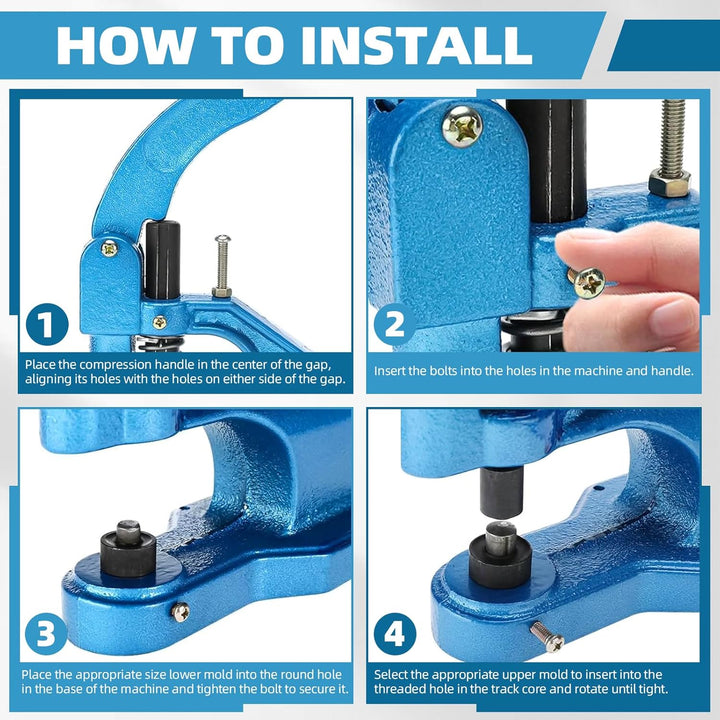 HOW TO INSTALL

1

Place the compression handle in the center of the gap, aligning its holes with the holes on either side of the gap.

2

Insert the bolts into the holes in the machine and handle.

3

Place the appropriate size lower mold into the round hole in the base of the machine and tighten the bolt to secure it.

4

Select the appropriate upper mold to insert into the threaded hole in the track core and rotate until tight.