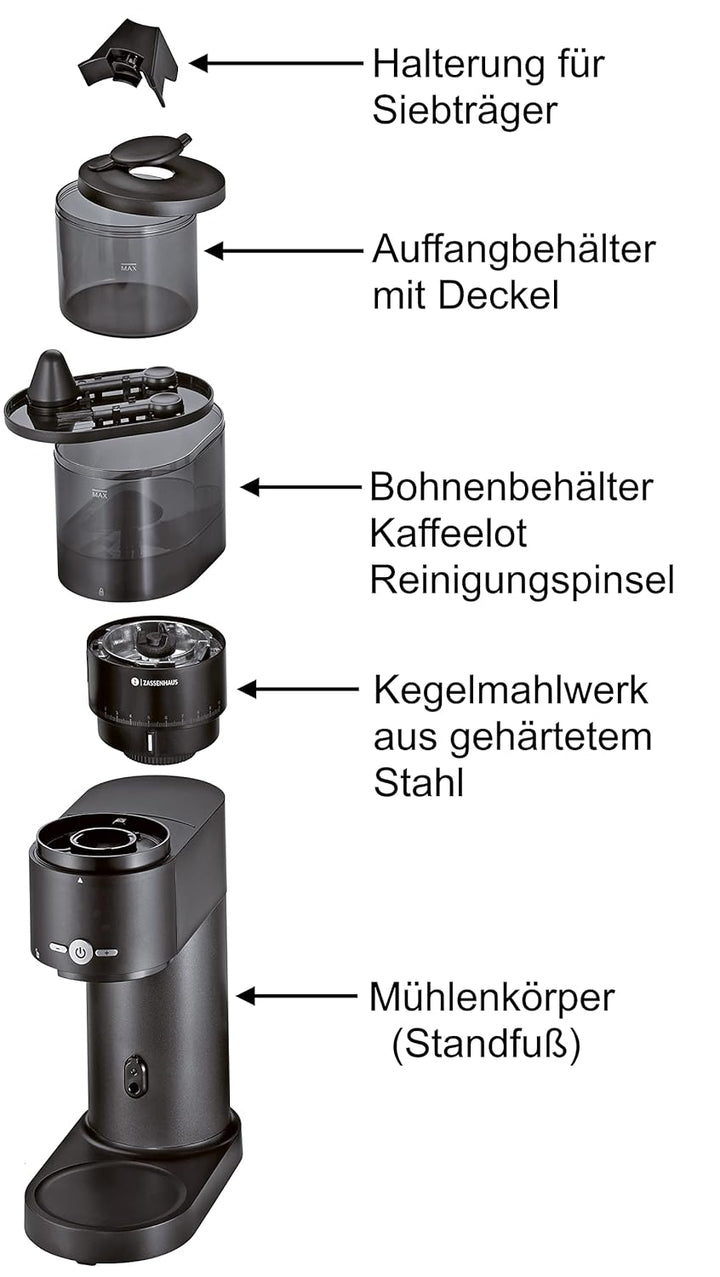 Halterung für Siebträger

MAX

Auffangbehälter mit Deckel

MAX

Bohnenbehälter
Kaffeelot
Reinigungspinsel

ZASSENHAUS

Kegelmahlwerk aus gehärtetem Stahl

Mühlenkörper (Standfuß)