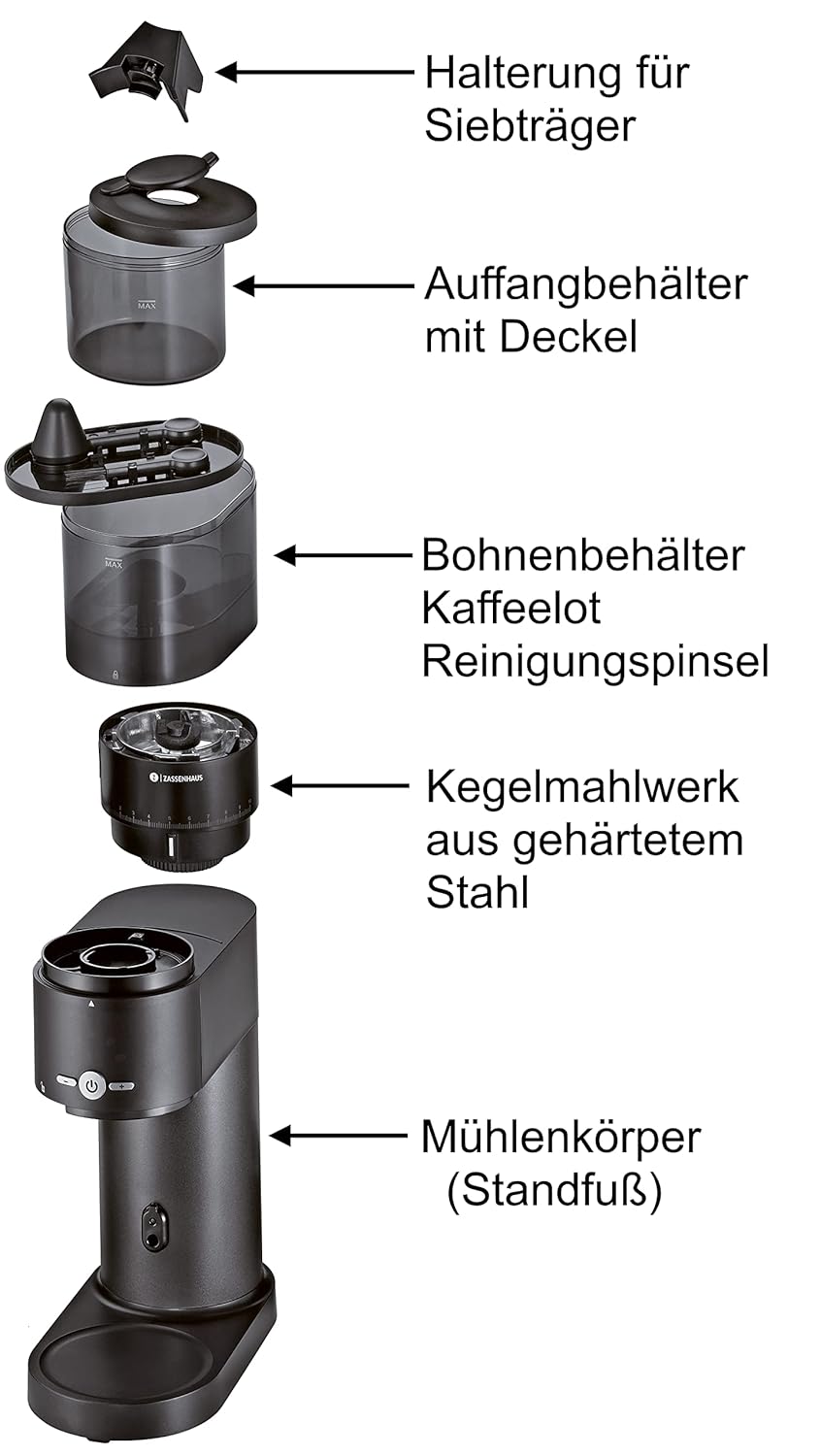 Halterung für Siebträger

MAX

Auffangbehälter mit Deckel

MAX

Bohnenbehälter
Kaffeelot
Reinigungspinsel

ZASSENHAUS

Kegelmahlwerk aus gehärtetem Stahl

Mühlenkörper (Standfuß)